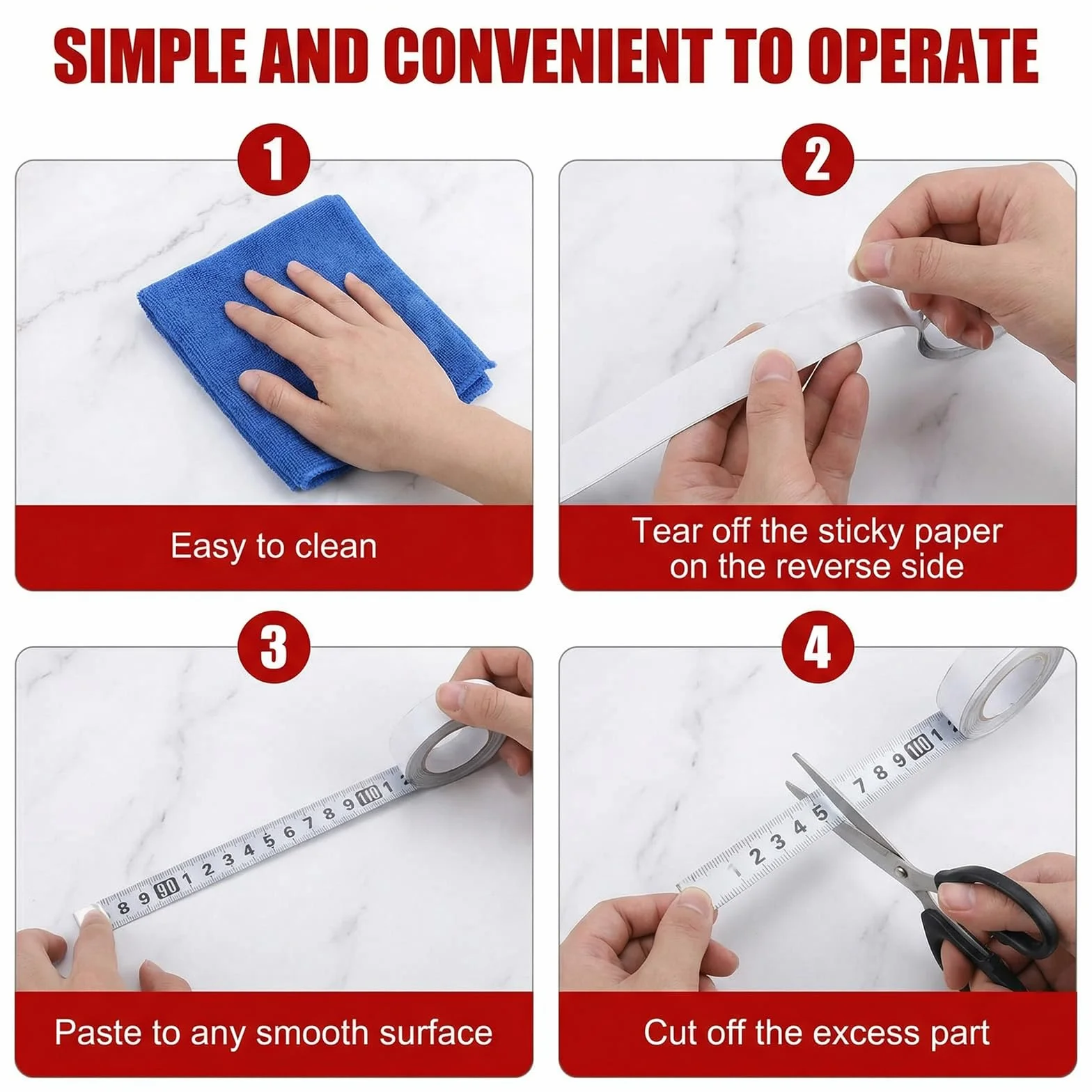 SIMPLE AND CONVENIENT TO OPERATE

1

Easy to clean

2

Tear off the sticky paper on the reverse side

3

8 9 90 1 2 3 4 5 6 7 8 9 100 1

Paste to any smooth surface

4

1 2 3 4 5 7 8 9 100 1

Cut off the excess part