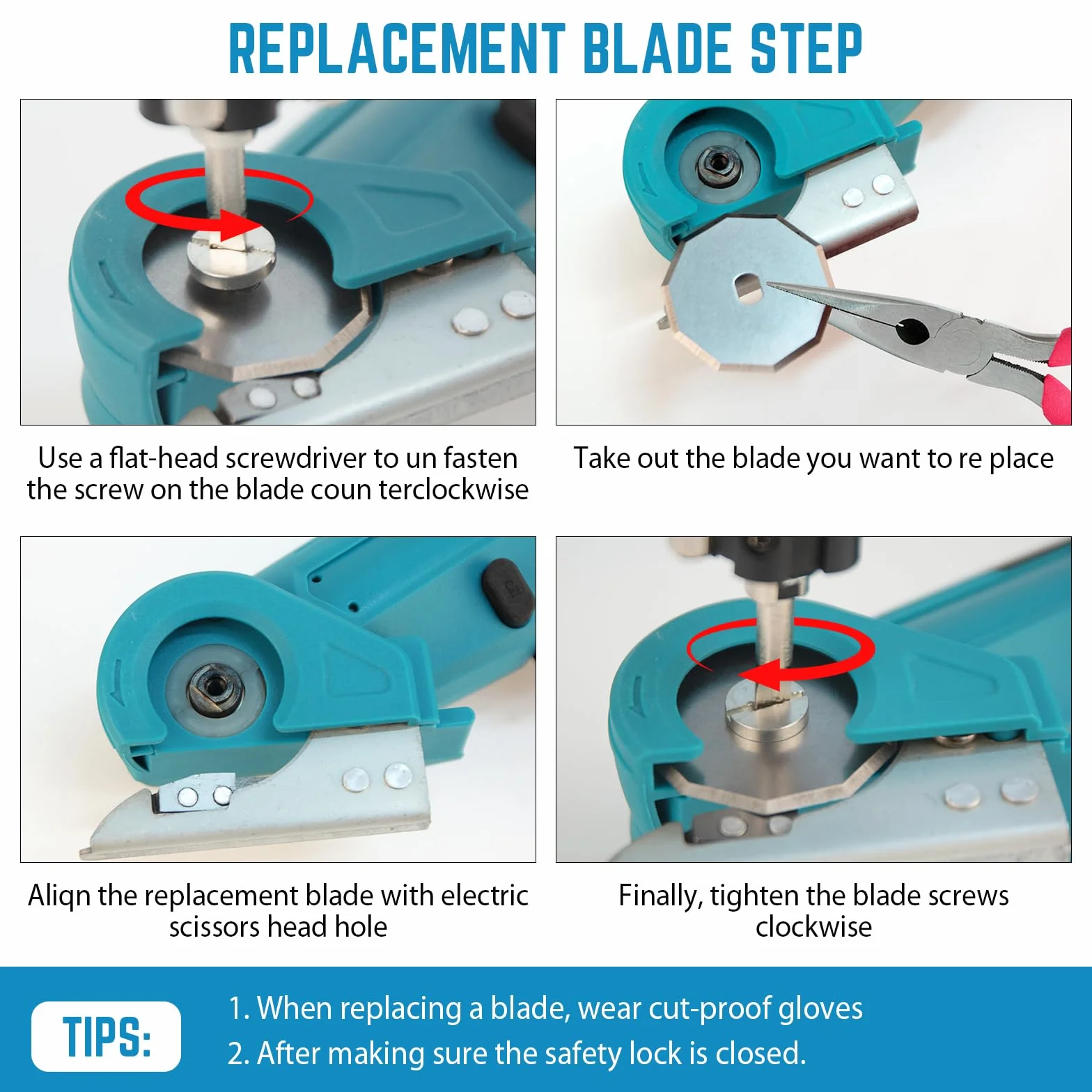 REPLACEMENT BLADE STEP

Use a flat-head screwdriver to un fasten the screw on the blade coun terclockwise

Take out the blade you want to re place

Aliqn the replacement blade with electric scissors head hole

Finally, tighten the blade screws clockwise

TIPS:

1. When replacing a blade, wear cut-proof gloves
2. After making sure the safety lock is closed.