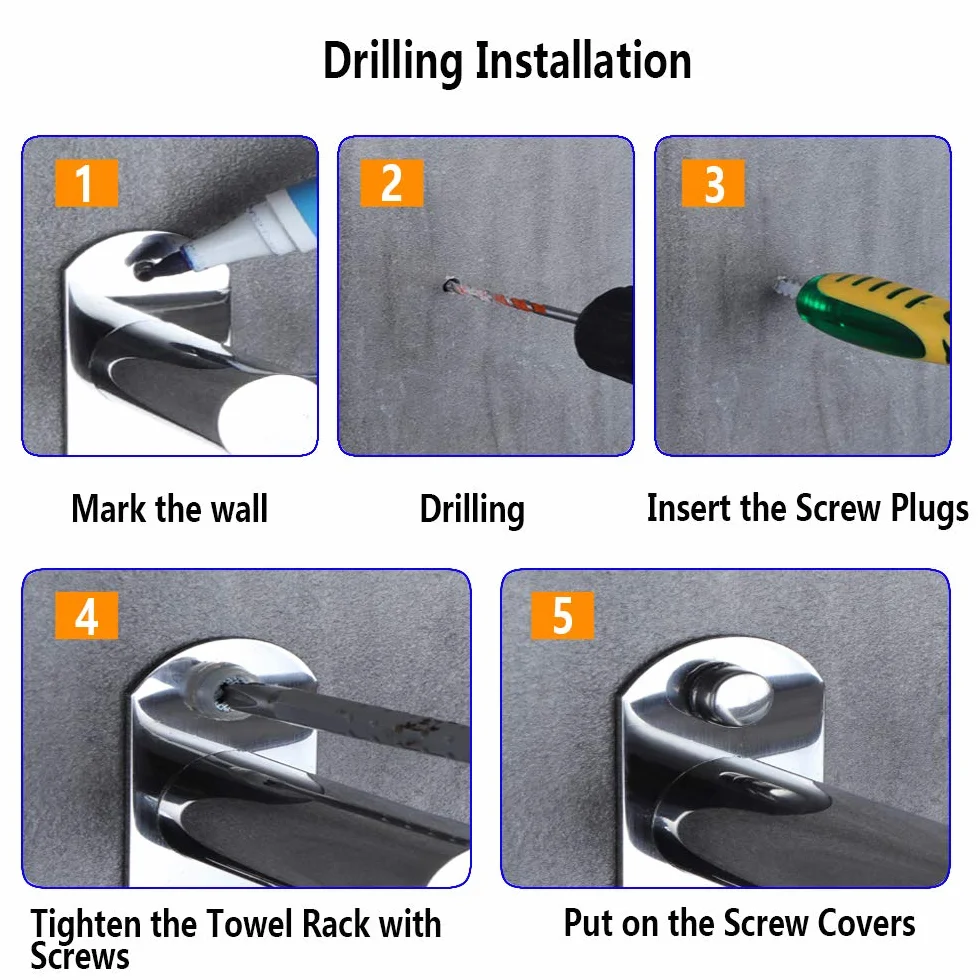 Drilling Installation

1

Mark the wall

2

Drilling

3

Insert the Screw Plugs

4

Tighten the Towel Rack with Screws

5

Put on the Screw Covers