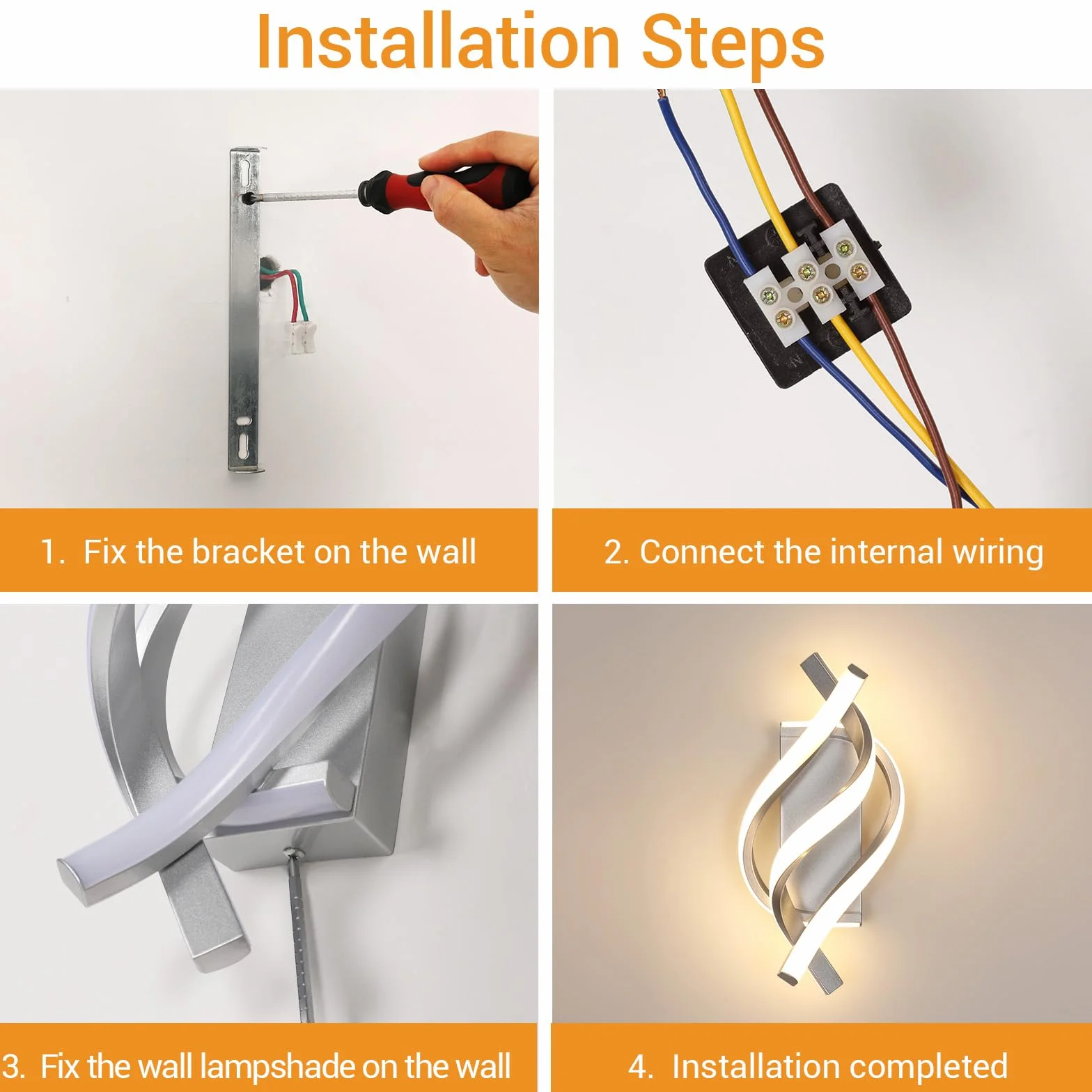 Installation Steps

1. Fix the bracket on the wall

2. Connect the internal wiring

3. Fix the wall lampshade on the wall

4. Installation completed