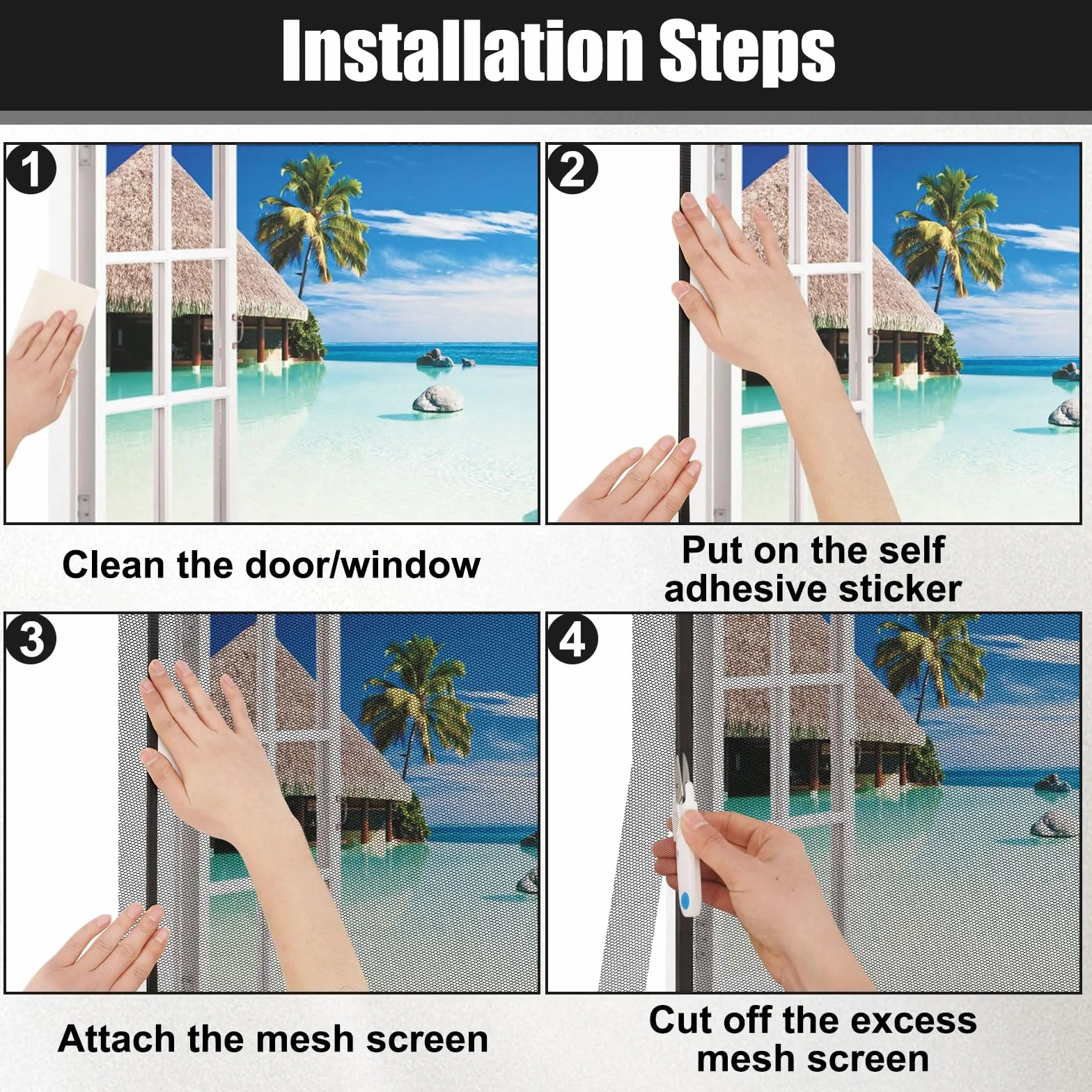 Installation Steps

1

Clean the door/window

2

Put on the self adhesive sticker

3

Attach the mesh screen

4

Cut off the excess mesh screen