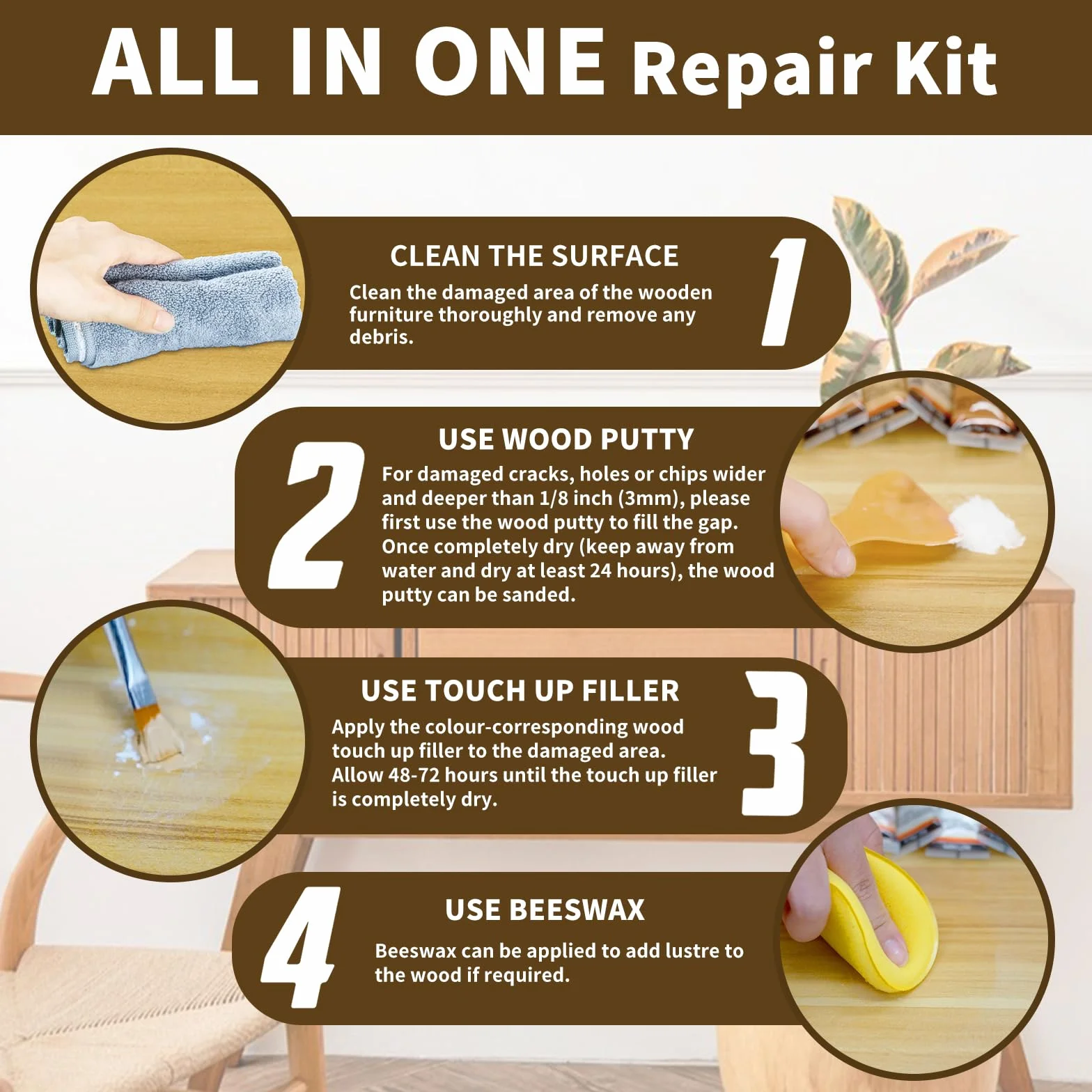 ALL IN ONE Repair Kit

CLEAN THE SURFACE
Clean the damaged area of the wooden furniture thoroughly and remove any debris.
1

2
USE WOOD PUTTY
For damaged cracks, holes or chips wider and deeper than 1/8 inch (3mm), please first use the wood putty to fill the gap. Once completely dry (keep away from water and dry at least 24 hours), the wood putty can be sanded.

USE TOUCH UP FILLER
Apply the colour-corresponding wood touch up filler to the damaged area. Allow 48-72 hours until the touch up filler is completely dry.
3

4
USE BEESWAX
Beeswax can be applied to add lustre to the wood if required.