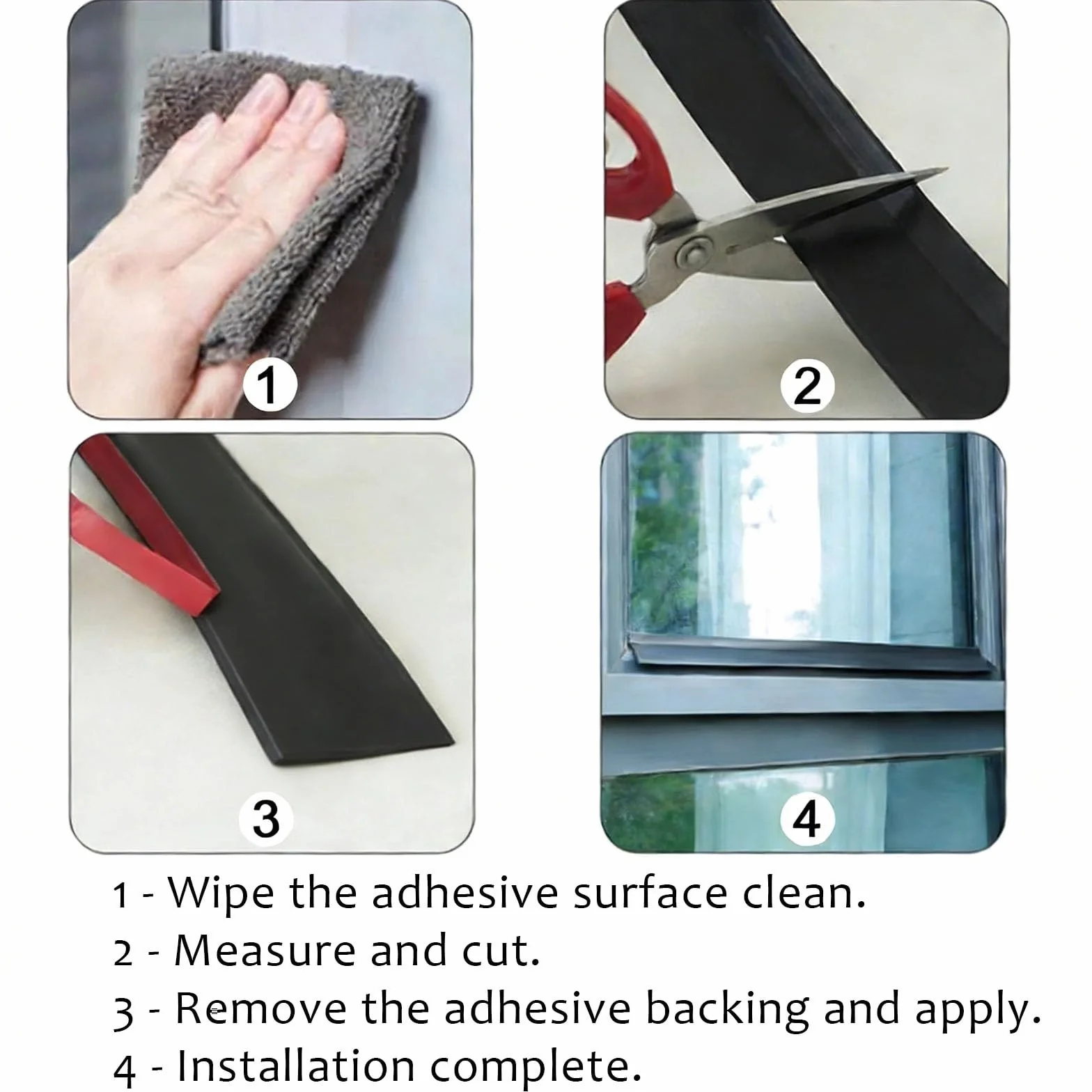 1

2

3

4

1 - Wipe the adhesive surface clean.
2 - Measure and cut.
3 - Remove the adhesive backing and apply.
4 - Installation complete.