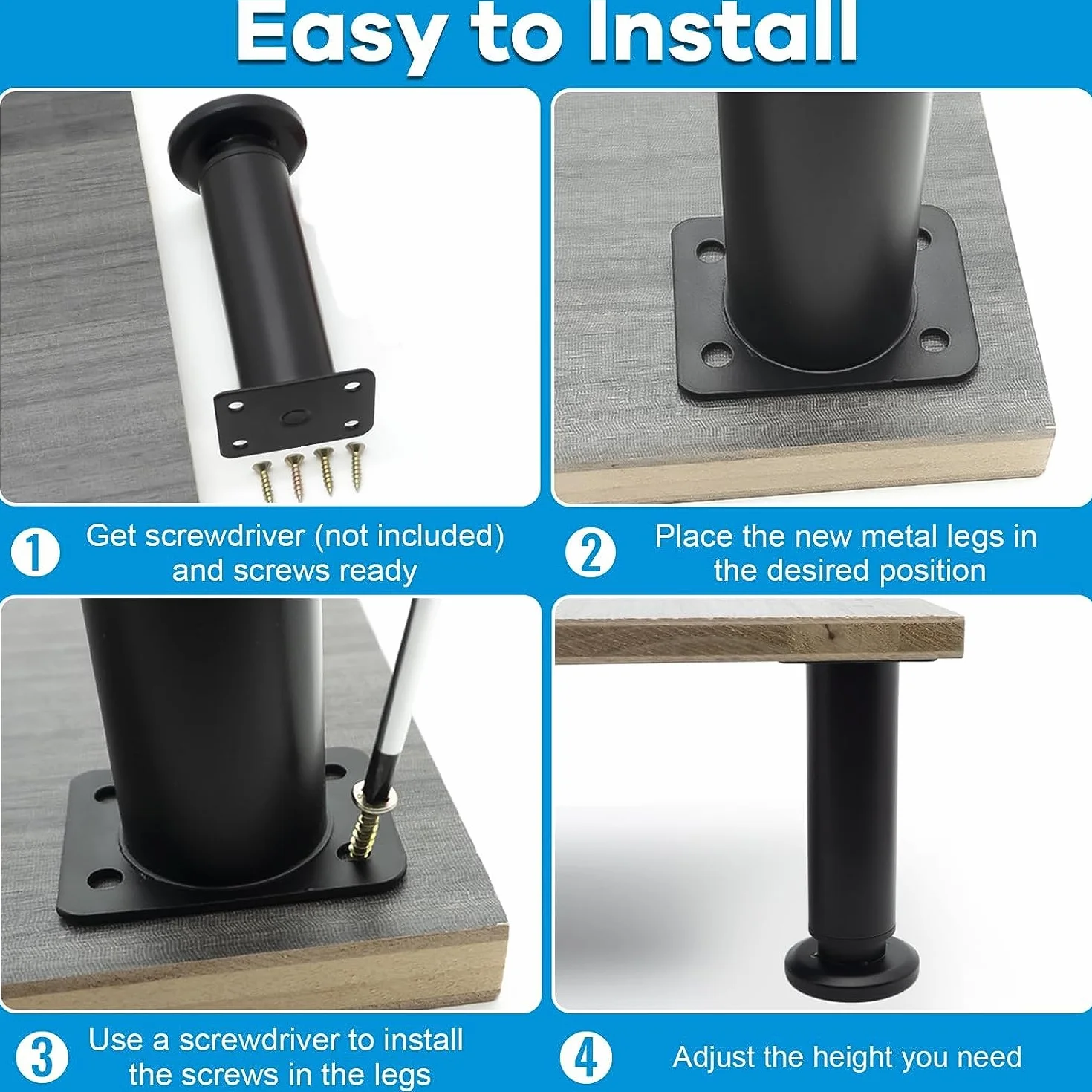 Easy to Install

1 Get screwdriver (not included) and screws ready

2 Place the new metal legs in the desired position

3 Use a screwdriver to install the screws in the legs

4 Adjust the height you need