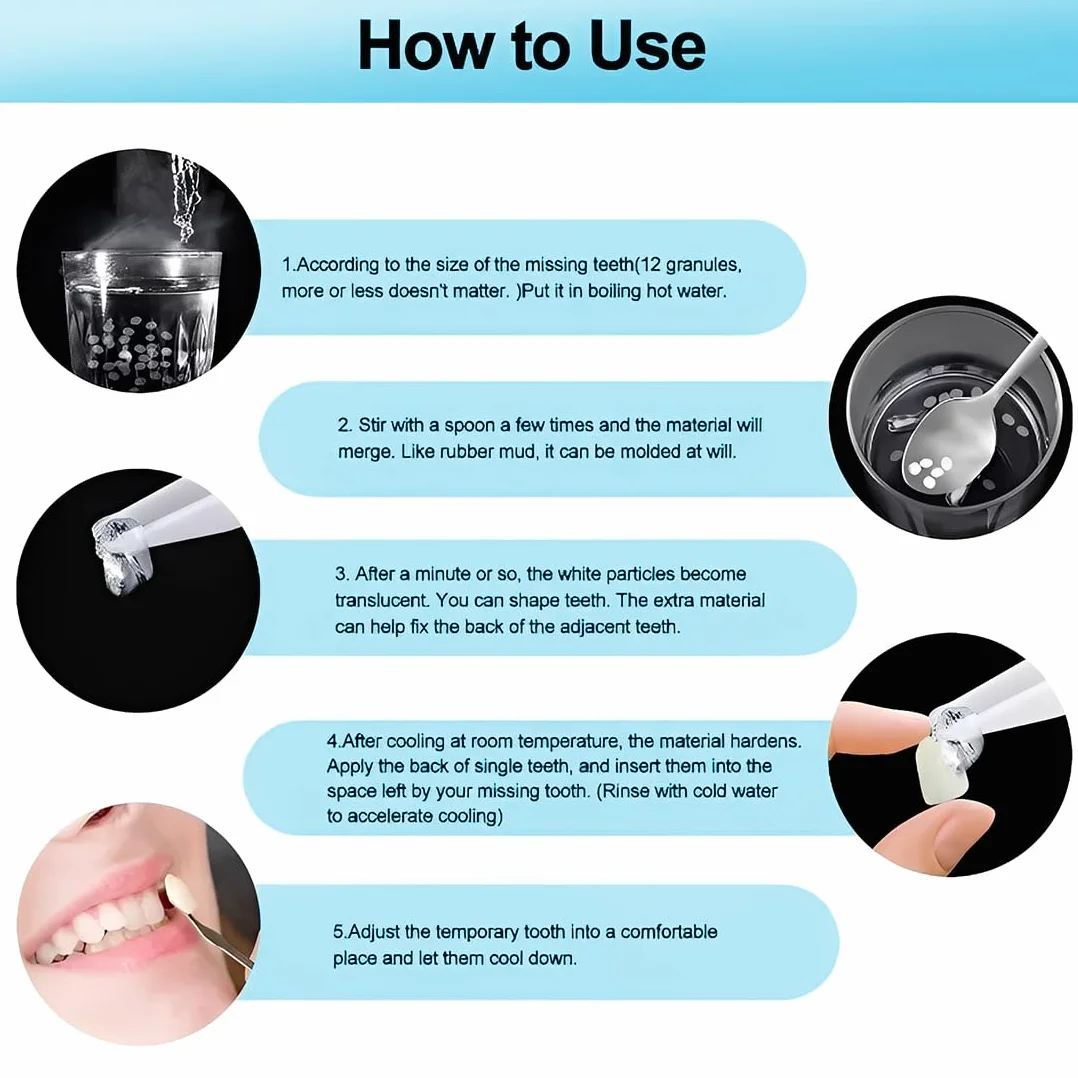 How to Use

1.According to the size of the missing teeth(12 granules, more or less doesn't matter. )Put it in boiling hot water.

2. Stir with a spoon a few times and the material will merge. Like rubber mud, it can be molded at will.

3. After a minute or so, the white particles become translucent. You can shape teeth. The extra material can help fix the back of the adjacent teeth.

4.After cooling at room temperature, the material hardens. Apply the back of single teeth, and insert them into the space left by your missing tooth. (Rinse with cold water to accelerate cooling)

5.Adjust the temporary tooth into a comfortable place and let them cool down.