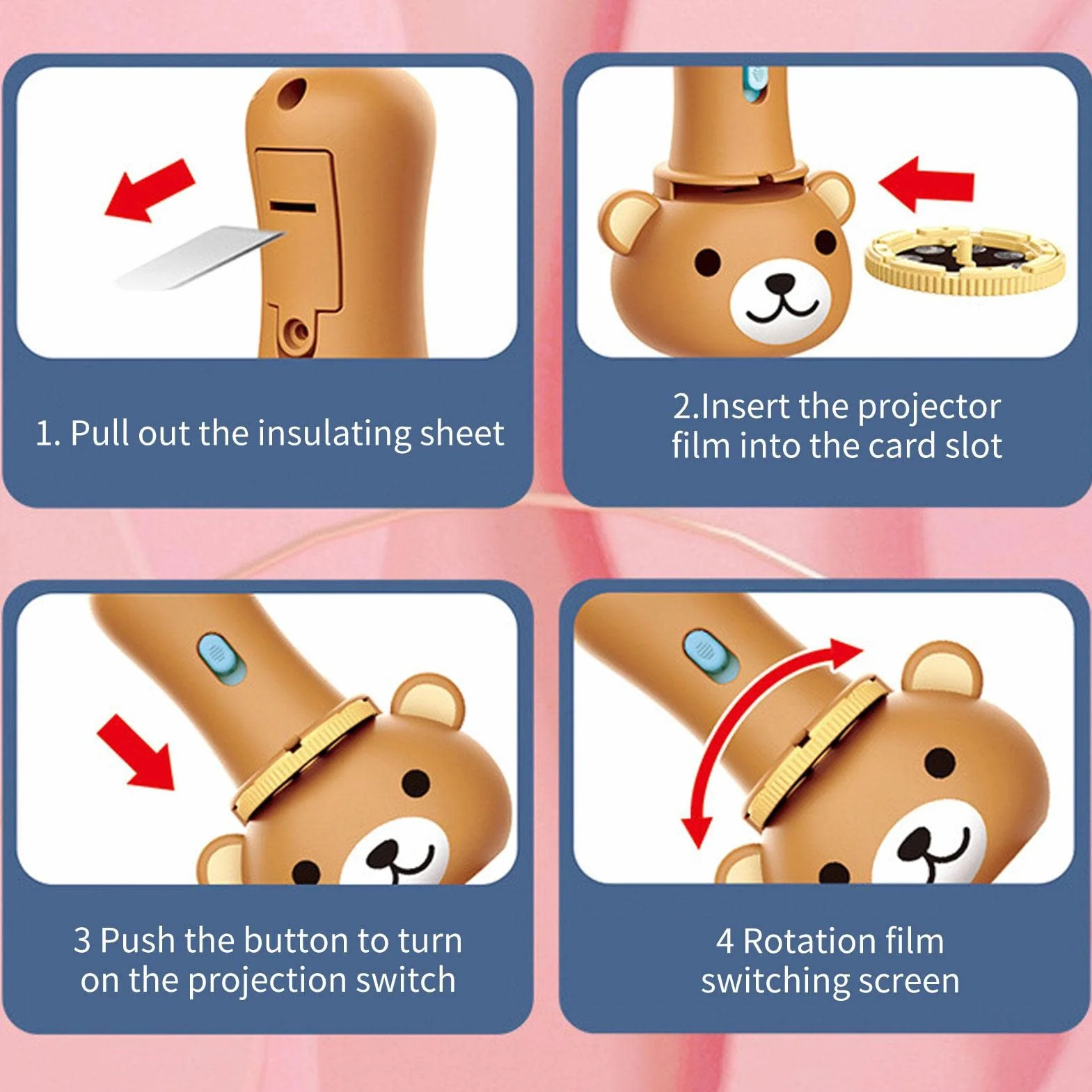 1. Pull out the insulating sheet

2.Insert the projector film into the card slot

3 Push the button to turn on the projection switch

4 Rotation film switching screen