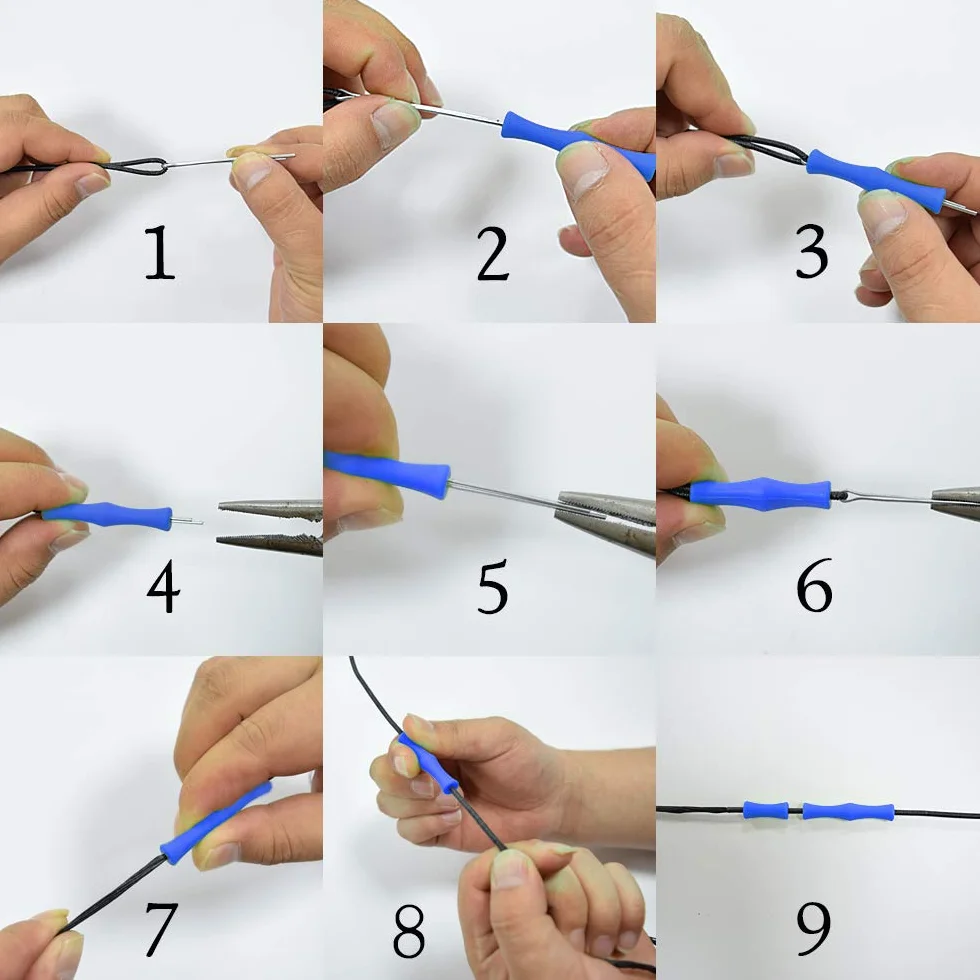 1

2

3

4

5

6

7

8

9