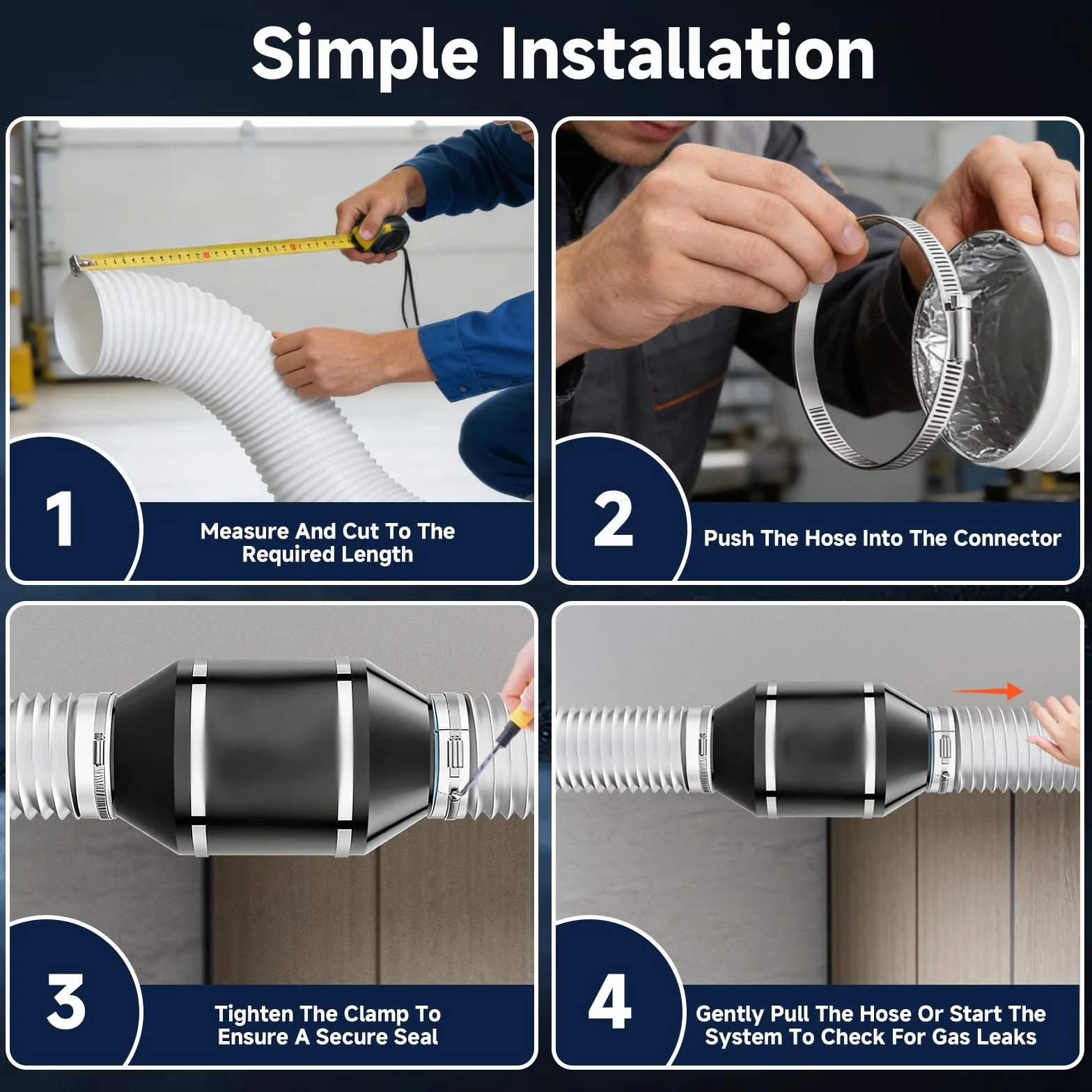 Simple Installation

1
Measure And Cut To The Required Length

2
Push The Hose Into The Connector

3
Tighten The Clamp To Ensure A Secure Seal

4
Gently Pull The Hose Or Start The System To Check For Gas Leaks