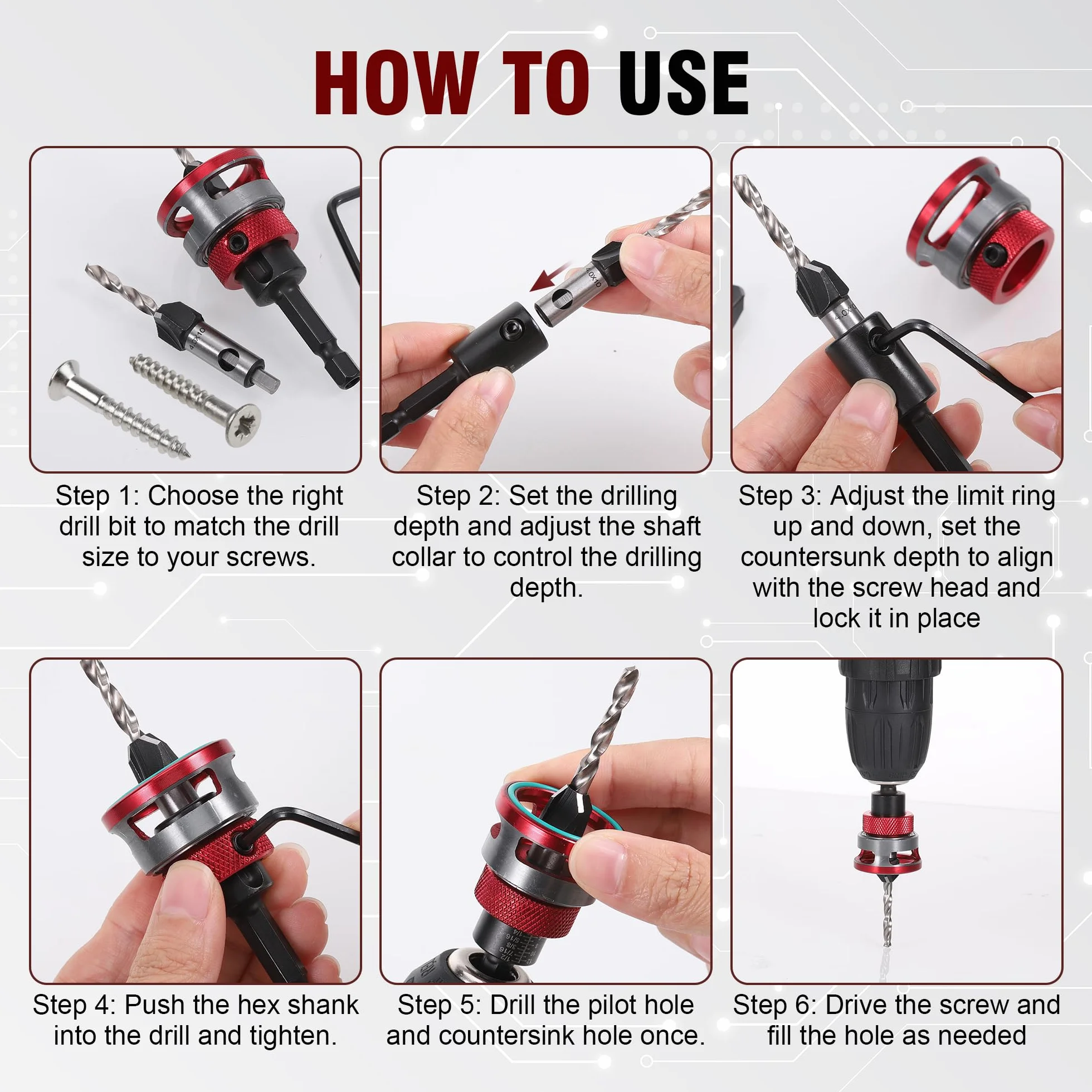 HOW TO USE

Step 1: Choose the right drill bit to match the drill size to your screws.

Step 2: Set the drilling depth and adjust the shaft collar to control the drilling depth.

Step 3: Adjust the limit ring up and down, set the countersunk depth to align with the screw head and lock it in place

Step 4: Push the hex shank into the drill and tighten.

Step 5: Drill the pilot hole and countersink hole once.

Step 6: Drive the screw and fill the hole as needed