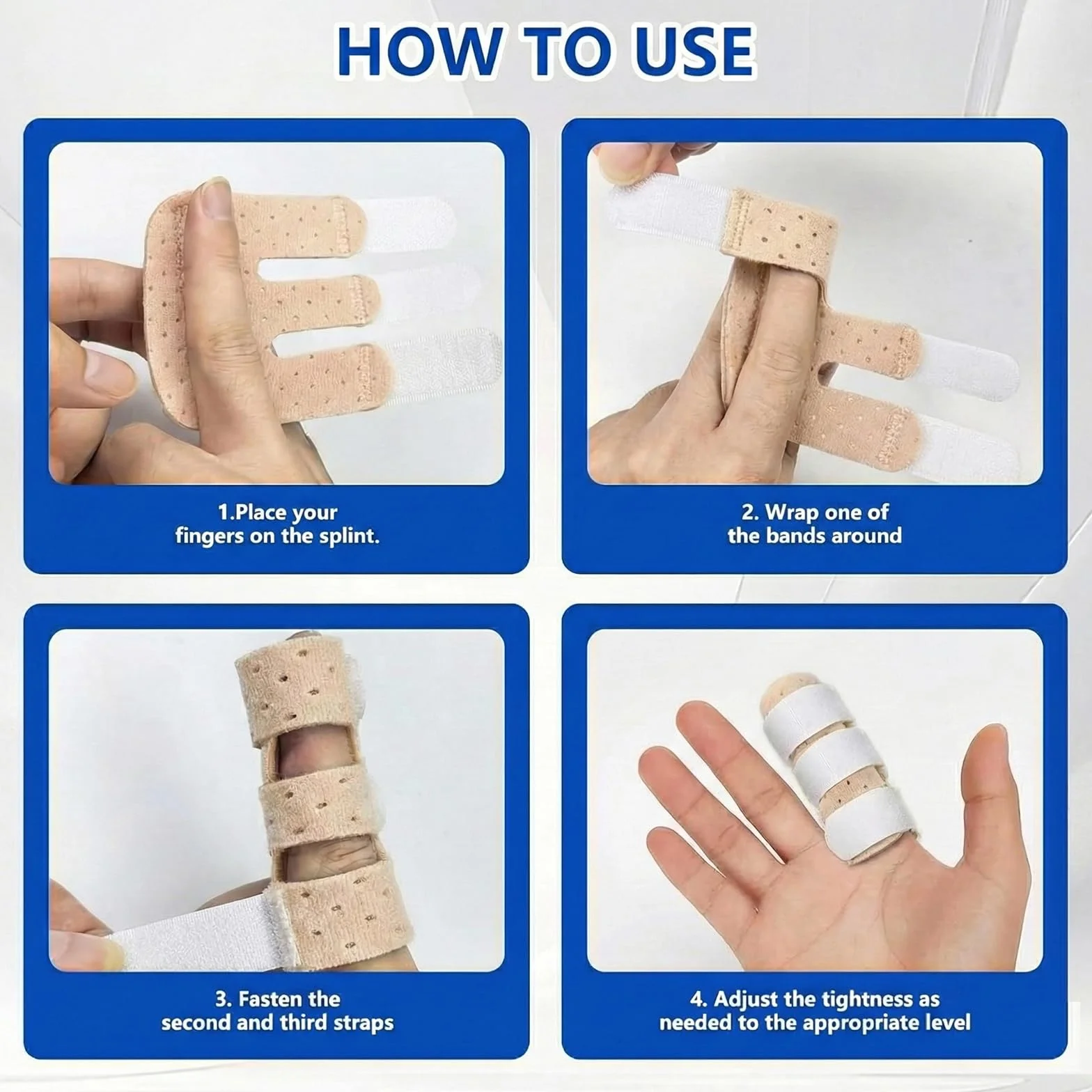 HOW TO USE

1.Place your fingers on the splint.

2. Wrap one of the bands around

3. Fasten the second and third straps

4. Adjust the tightness as needed to the appropriate level