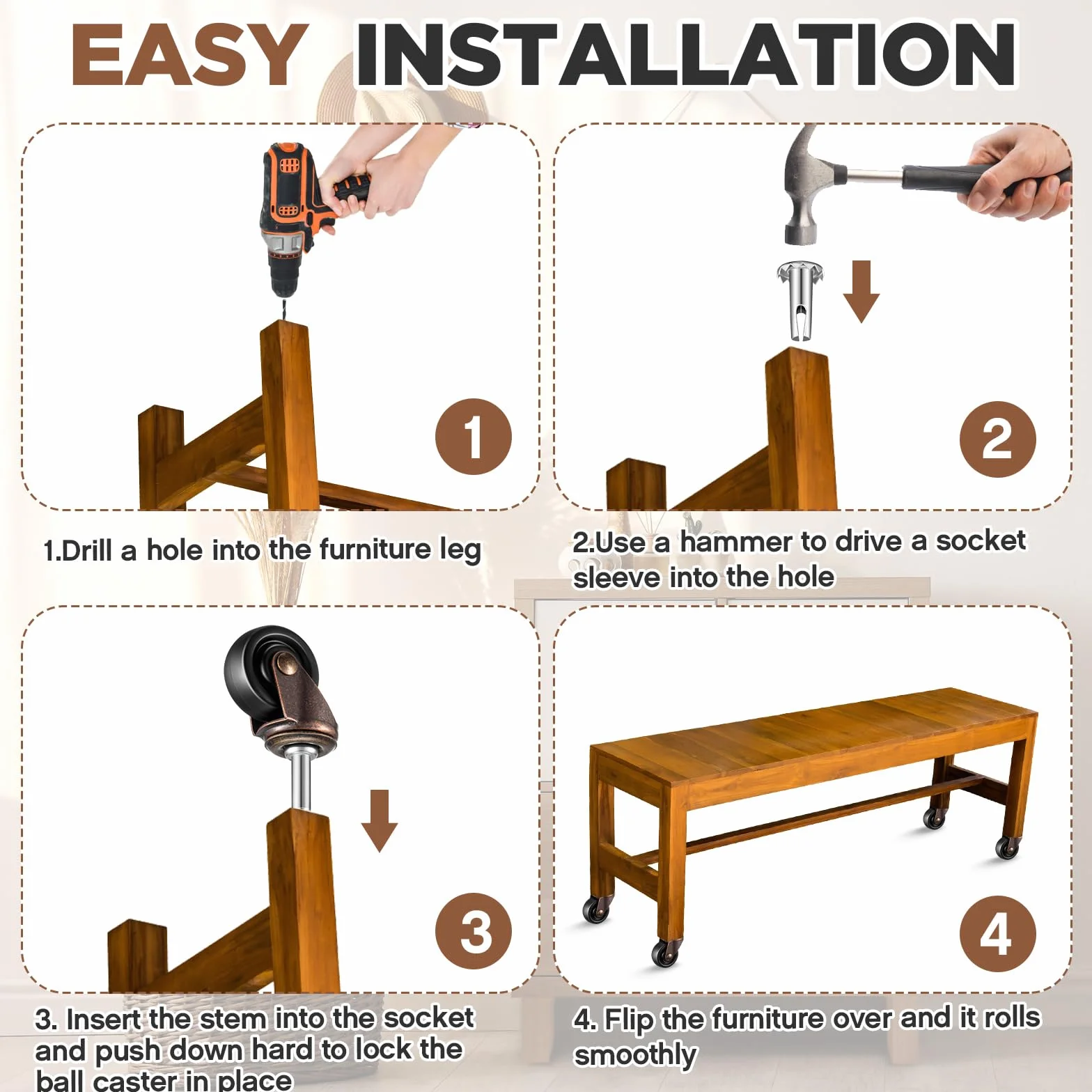 EASY INSTALLATION

1

1.Drill a hole into the furniture leg

2

2.Use a hammer to drive a socket sleeve into the hole

3

3. Insert the stem into the socket and push down hard to lock the ball caster in place

4

4. Flip the furniture over and it rolls smoothly