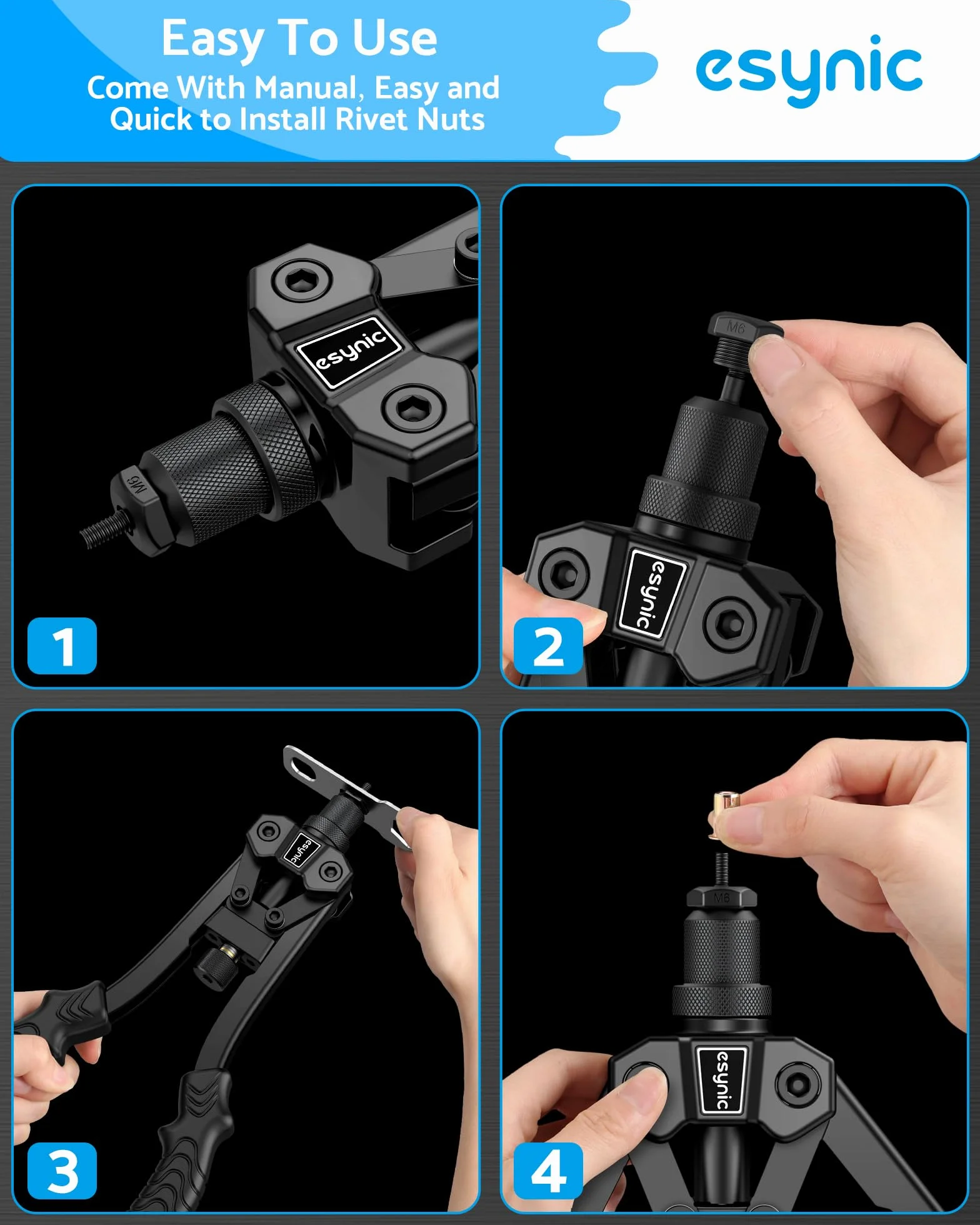 Easy To Use
Come With Manual, Easy and Quick to Install Rivet Nuts

esynic

esynic
M6
1

M6
esynic
2

esynic
3

M6
esynic
4