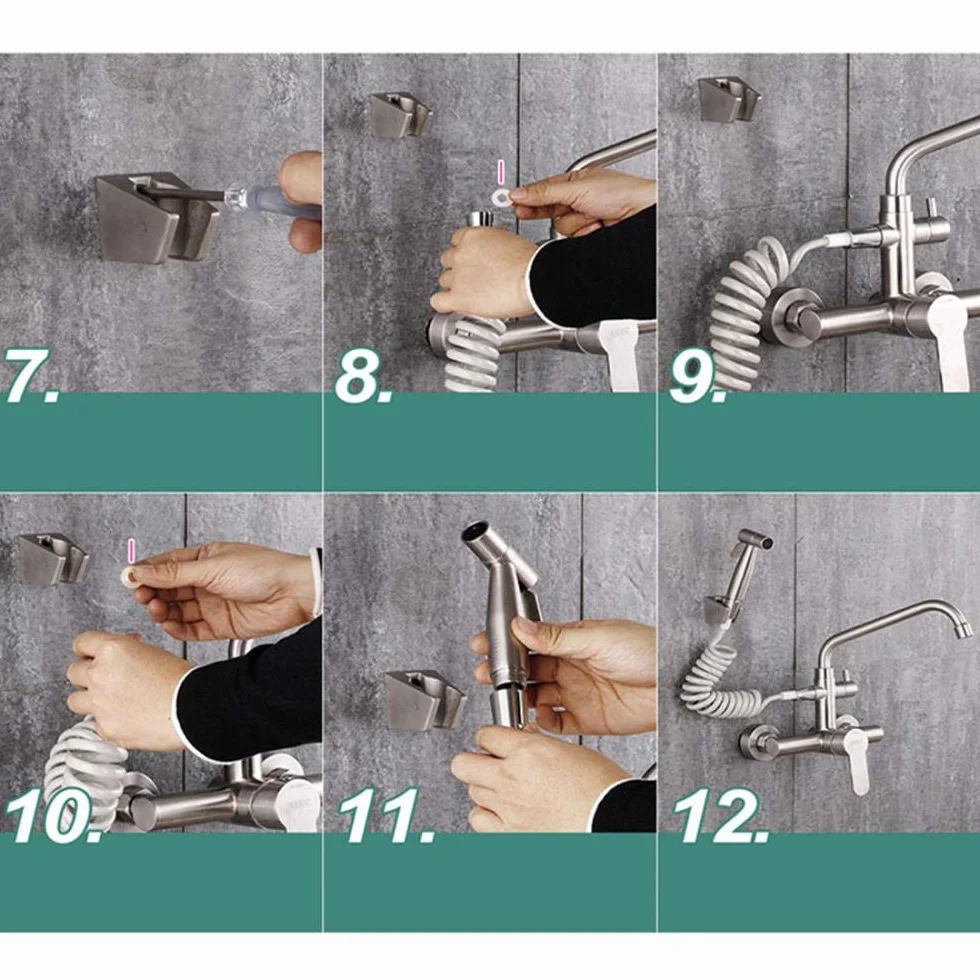 7.

8.

9.

10.

11.

12.