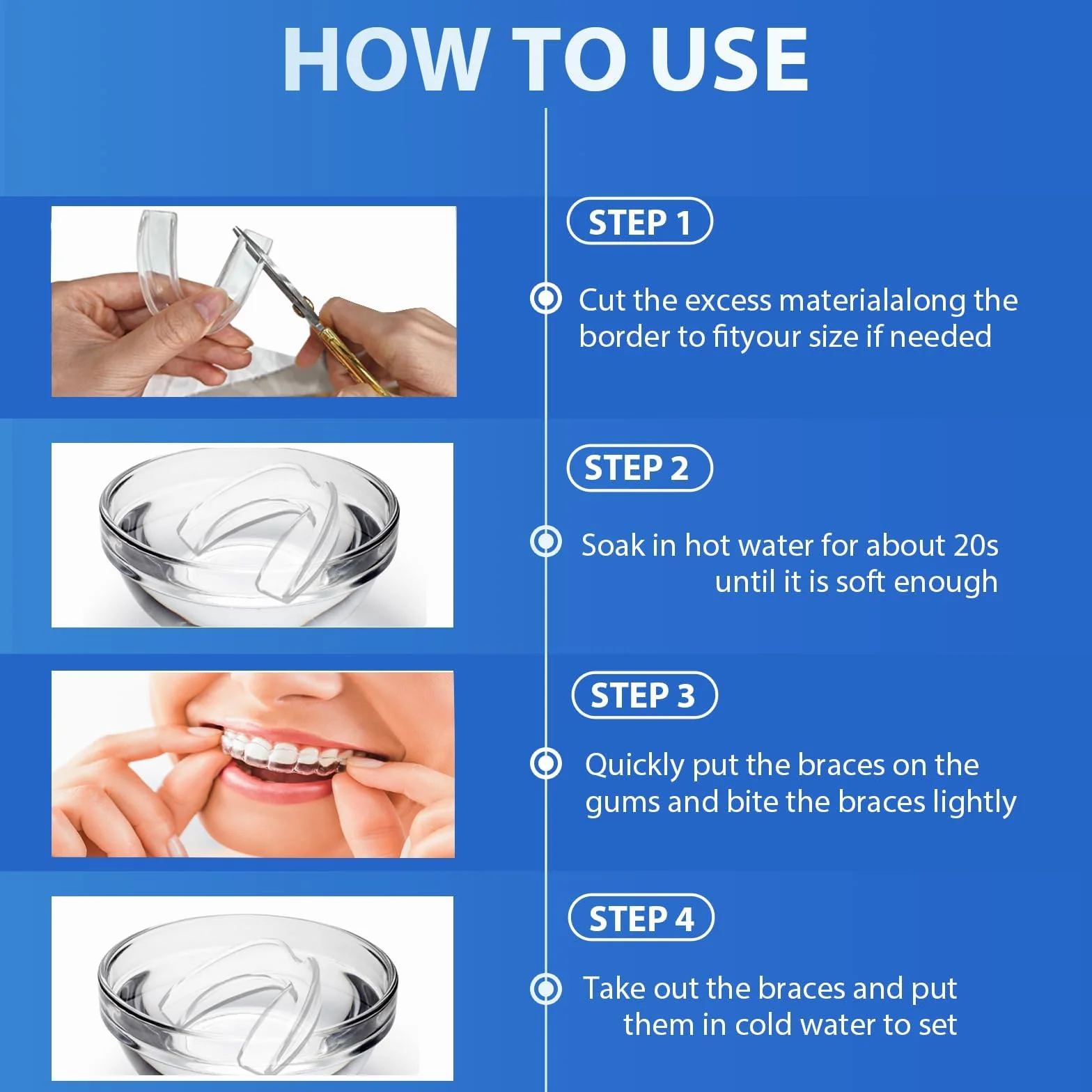 HOW TO USE

STEP 1

Cut the excess materialalong the border to fityour size if needed

STEP 2

Soak in hot water for about 20s until it is soft enough

STEP 3

Quickly put the braces on the gums and bite the braces lightly

STEP 4

Take out the braces and put them in cold water to set