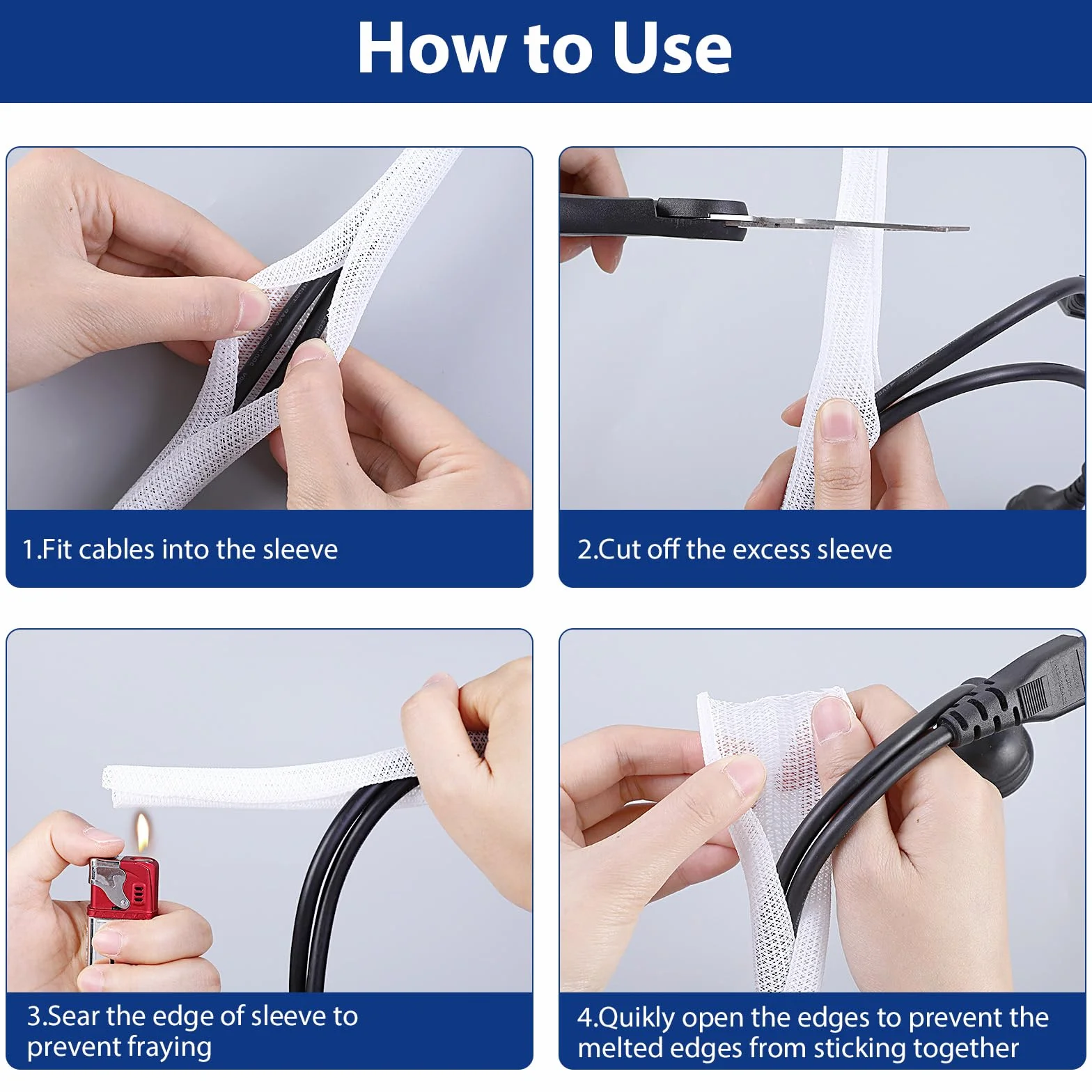 How to Use

1.Fit cables into the sleeve

2.Cut off the excess sleeve

3.Sear the edge of sleeve to prevent fraying

4.Quikly open the edges to prevent the melted edges from sticking together