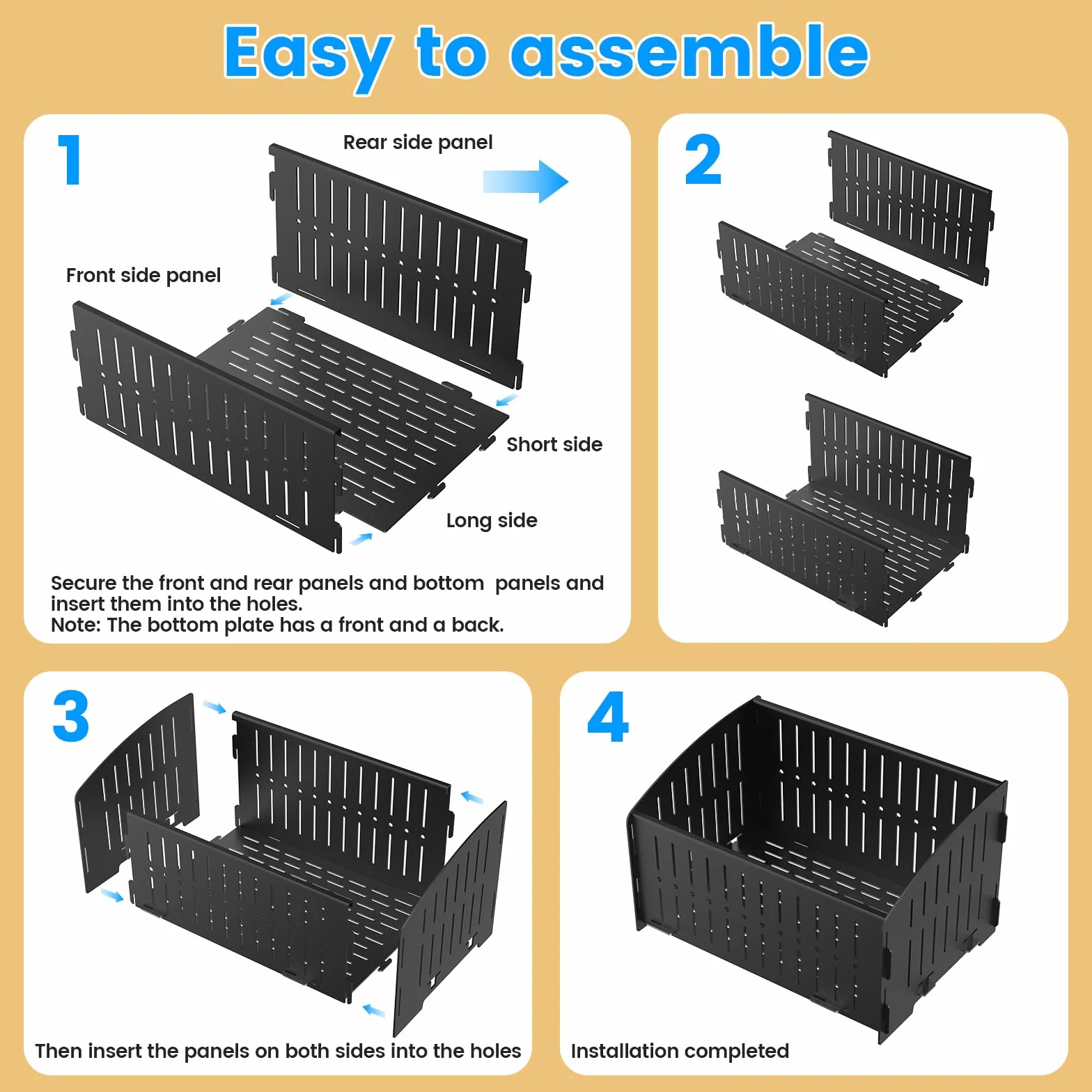 Easy to assemble

1

Rear side panel

Front side panel

Short side

Long side

Secure the front and rear panels and bottom  panels and insert them into the holes.
Note: The bottom plate has a front and a back.

2

3

Then insert the panels on both sides into the holes

4

Installation completed