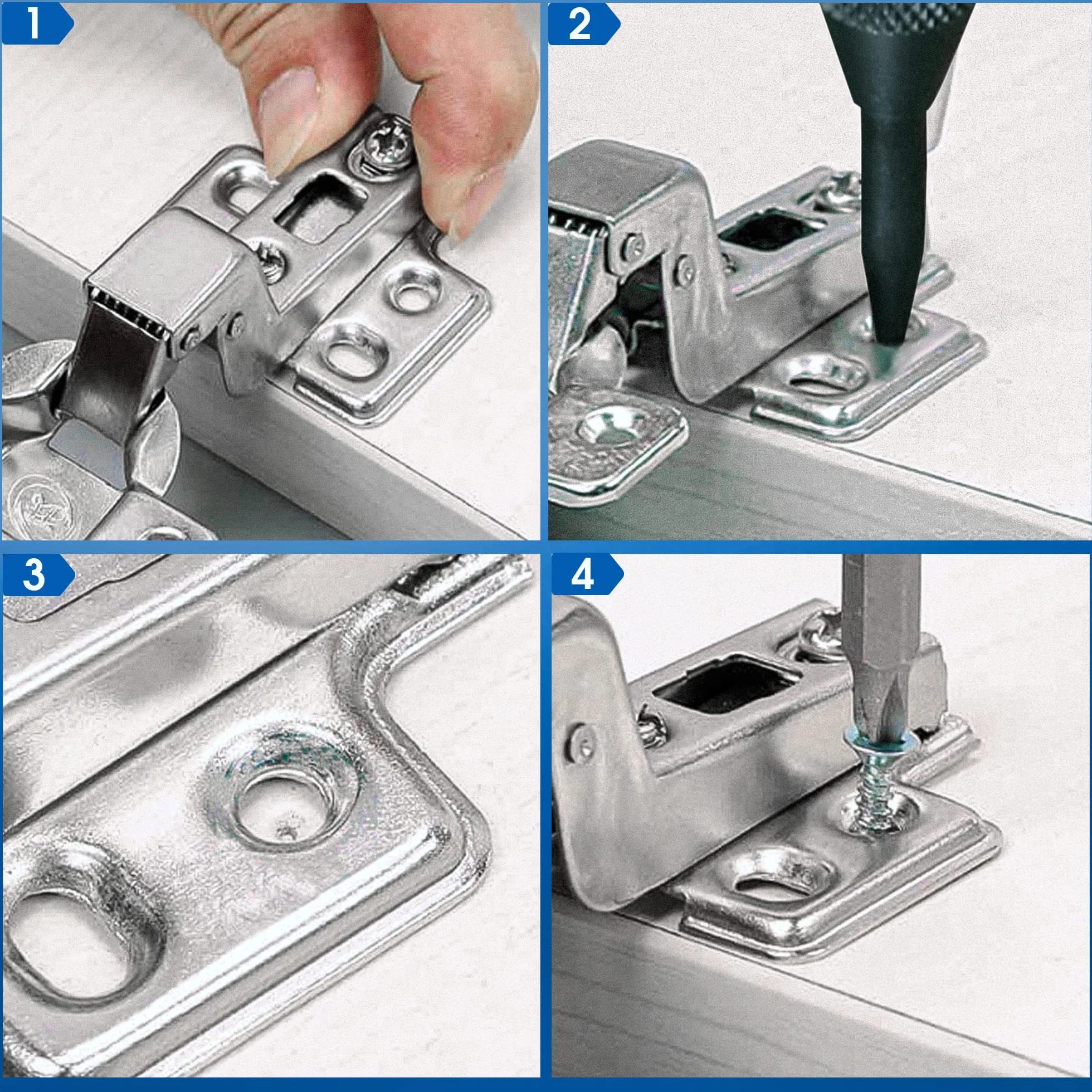 1

2

3

4