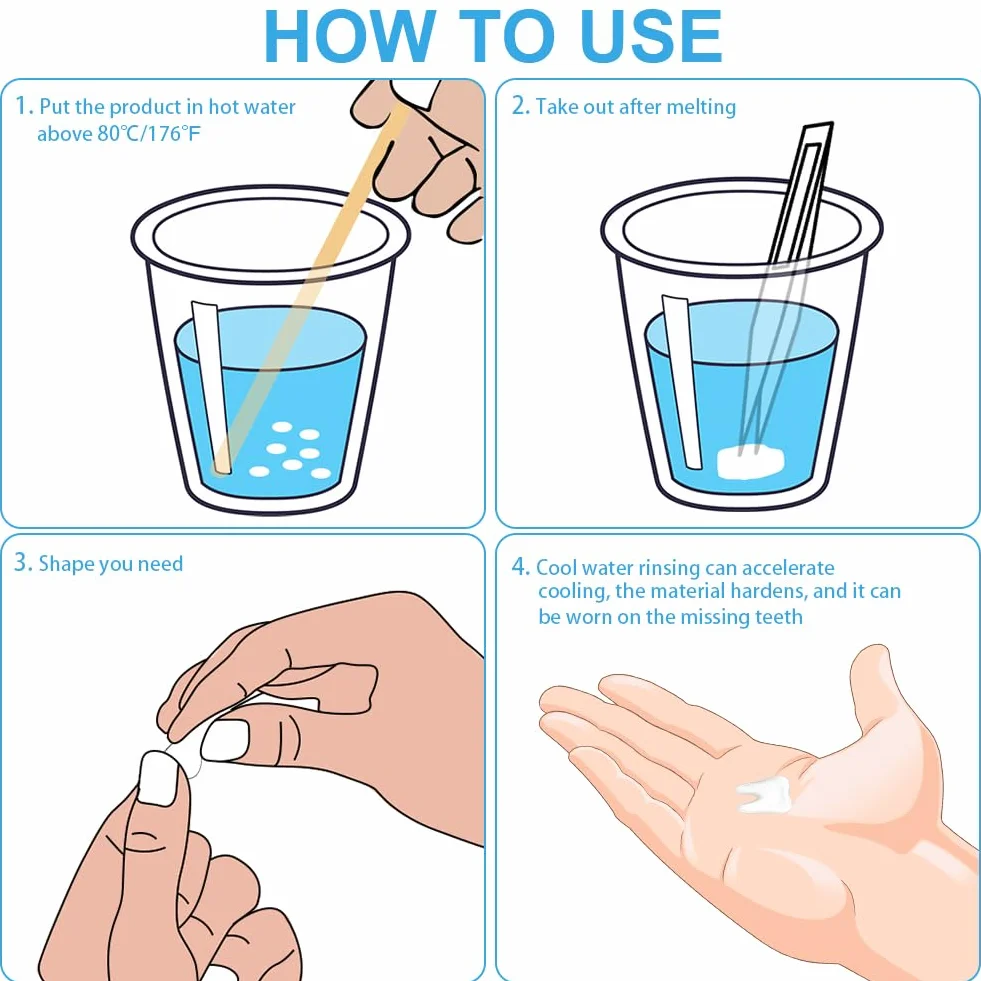 HOW TO USE

1. Put the product in hot water above 80℃/176℉

2. Take out after melting

3. Shape you need

4. Cool water rinsing can accelerate cooling, the material hardens, and it can be worn on the missing teeth