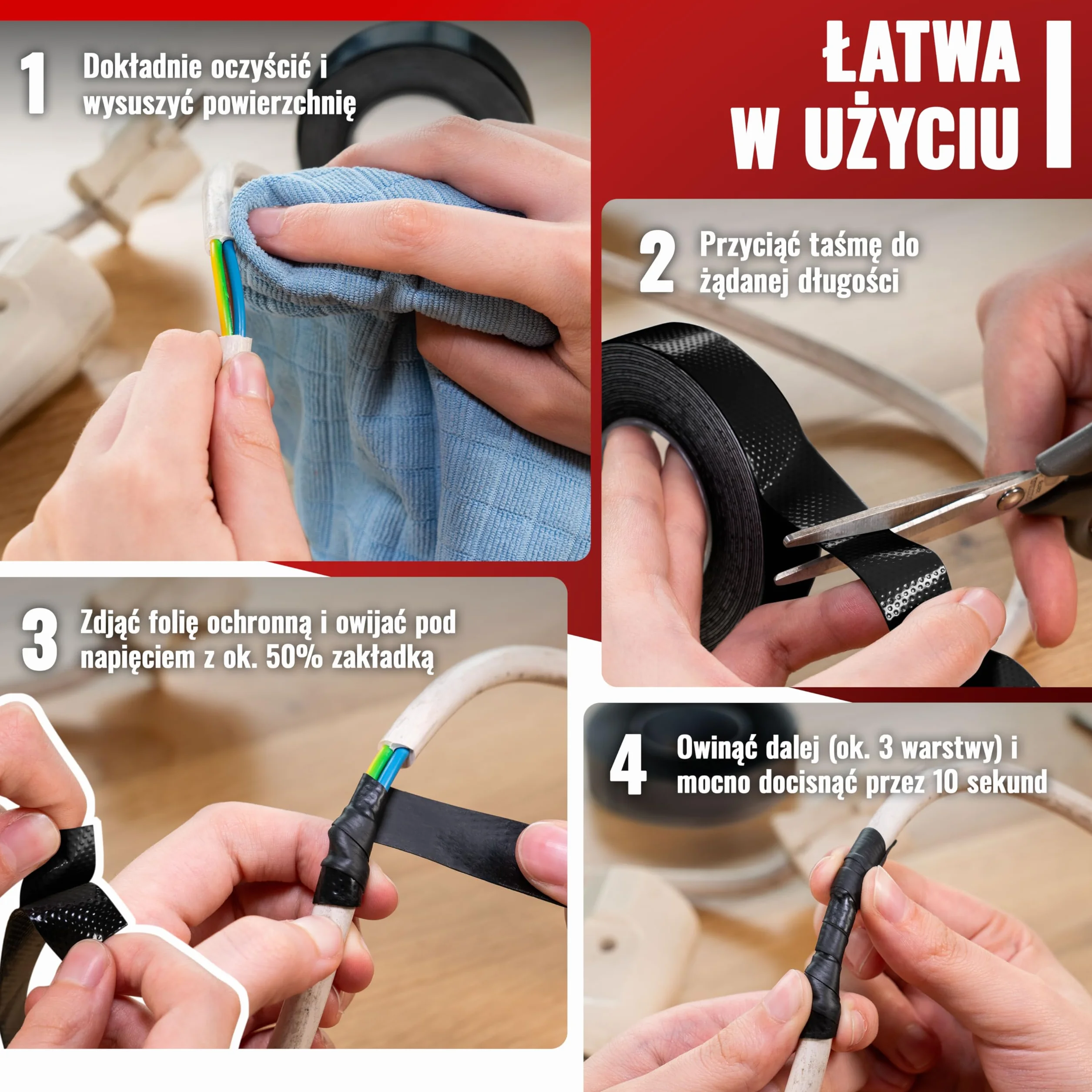 ŁATWA W UŻYCIU

1 Dokładnie oczyścić i wysuszyć powierzchnię

2 Przyciąć taśmę do żądanej długości

3 Zdjąć folię ochronną i owijać pod napięciem z ok. 50% zakładką

4 Owinąć dalej (ok. 3 warstwy) i mocno docisnąć przez 10 sekund