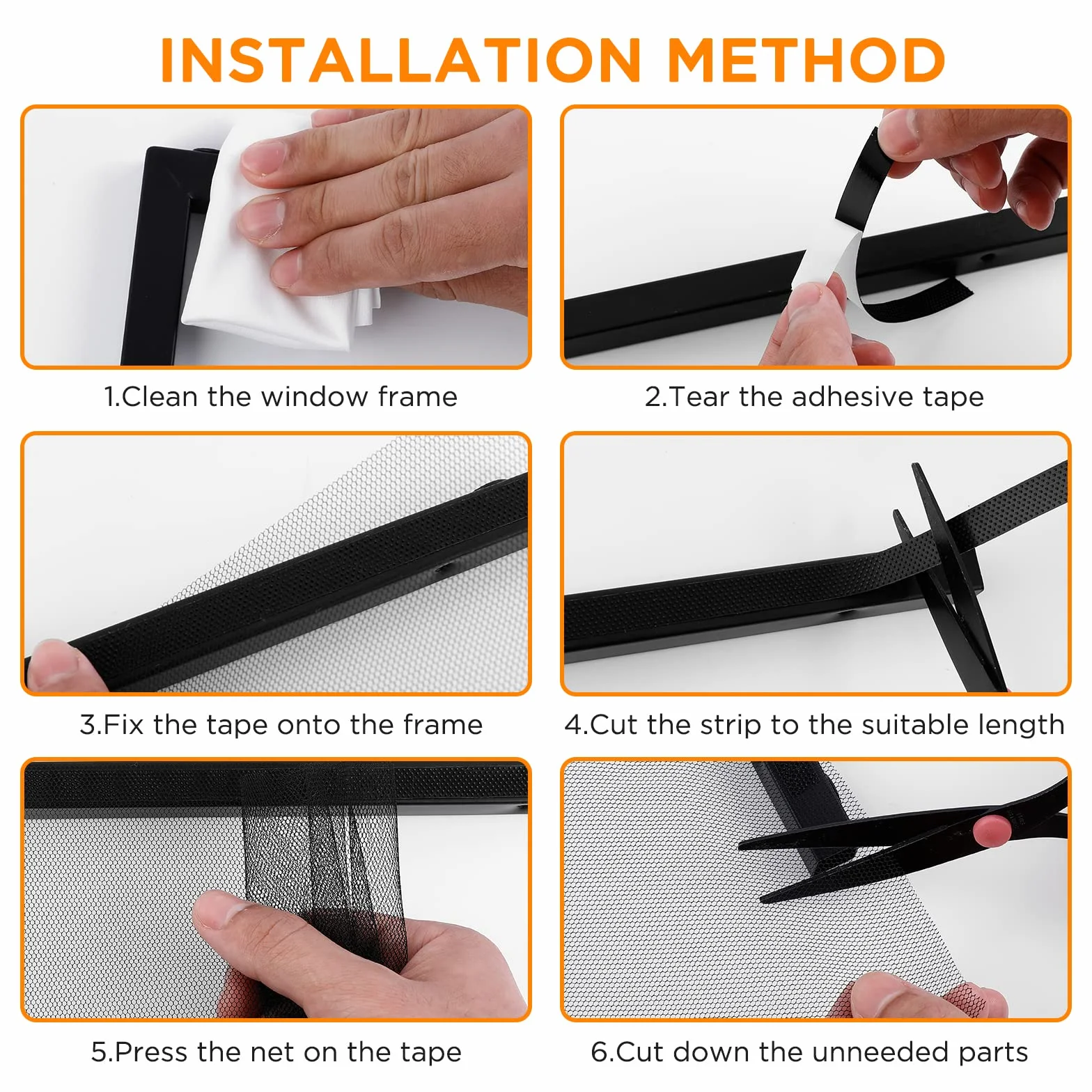 INSTALLATION METHOD

1.Clean the window frame

2.Tear the adhesive tape

3.Fix the tape onto the frame

4.Cut the strip to the suitable length

5.Press the net on the tape

6.Cut down the unneeded parts