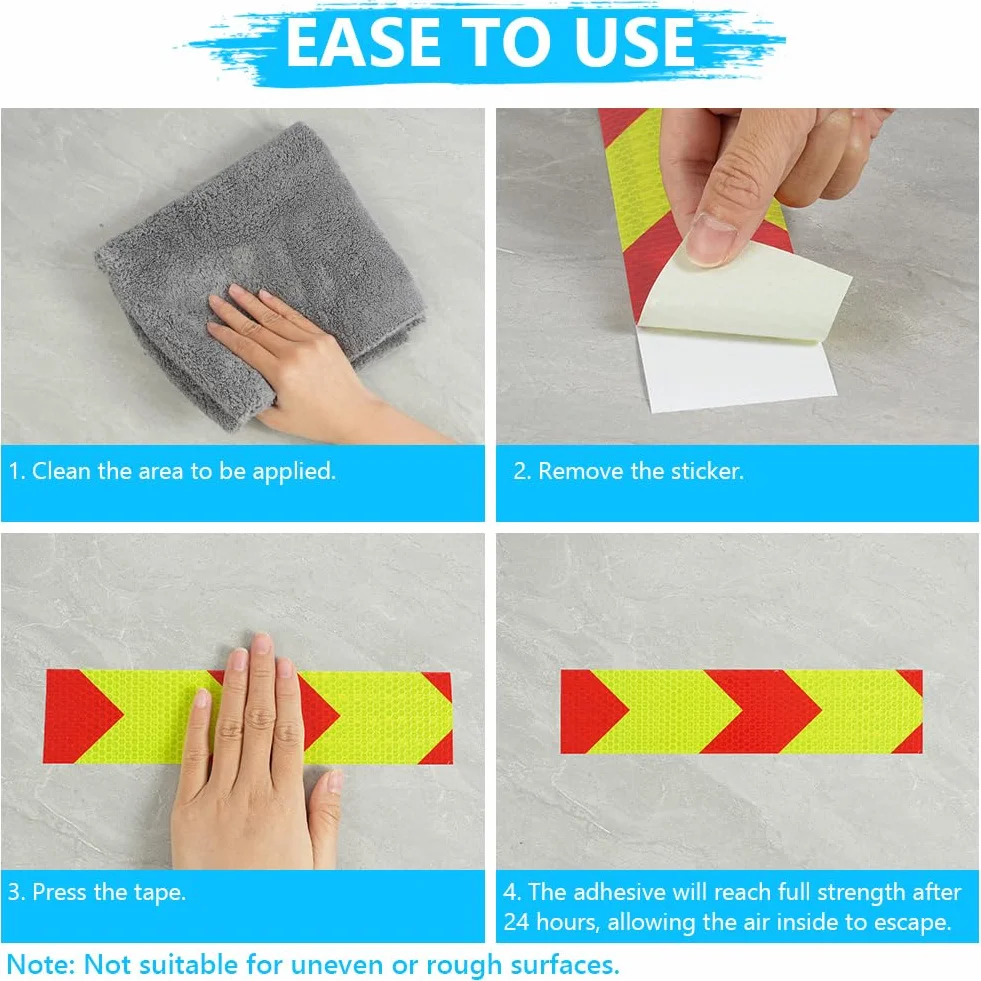 EASE TO USE

1. Clean the area to be applied.

2. Remove the sticker.

3. Press the tape.

4. The adhesive will reach full strength after 24 hours, allowing the air inside to escape.

Note: Not suitable for uneven or rough surfaces.