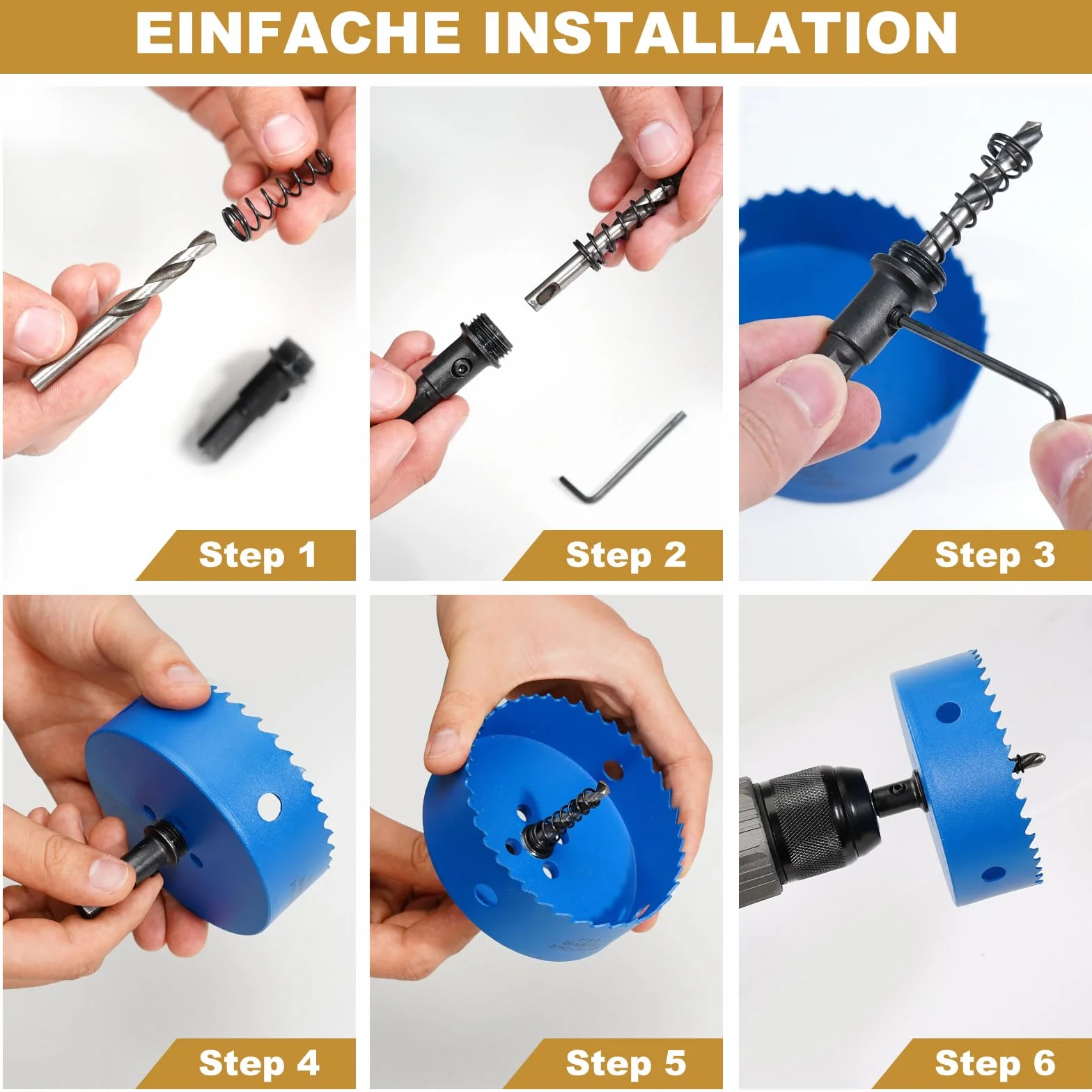 EINFACHE INSTALLATION

Step 1

Step 2

Step 3

Step 4

Step 5

Step 6