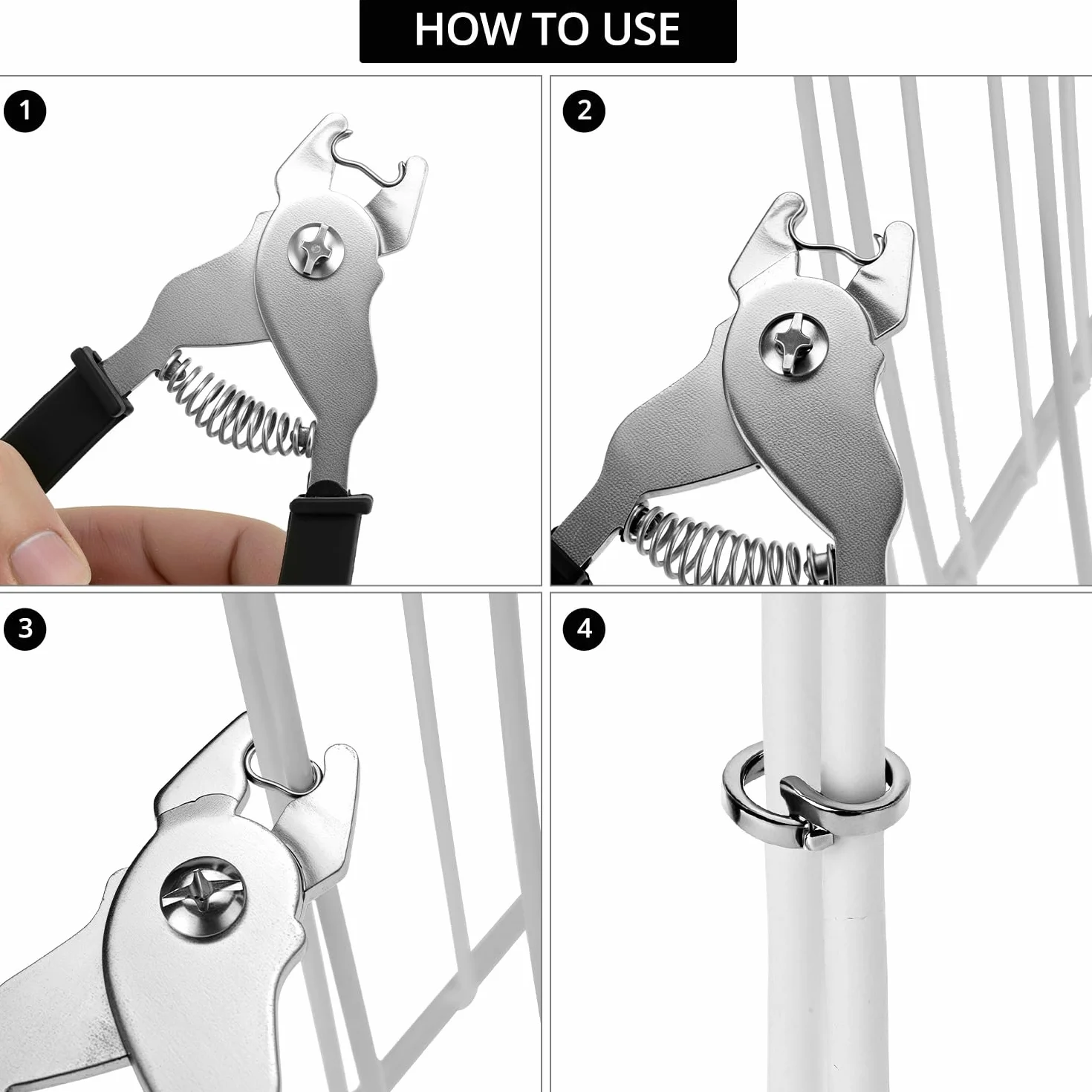 HOW TO USE

1

2

3

4