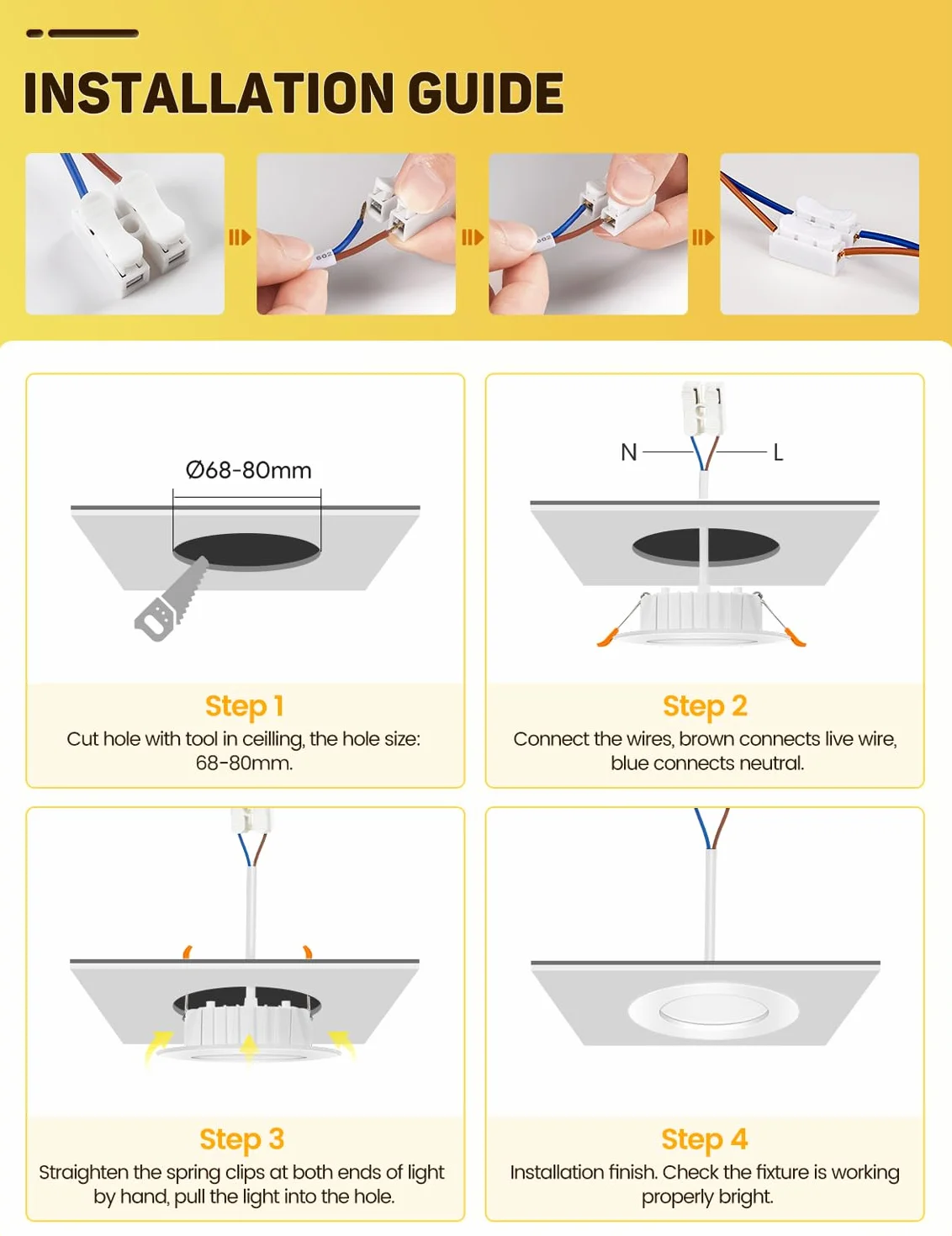 INSTALLATION GUIDE

Ø68-80mm

Step 1
Cut hole with tool in ceilling, the hole size: 68-80mm.

N
L

Step 2
Connect the wires, brown connects live wire, blue connects neutral.

Step 3
Straighten the spring clips at both ends of light by hand, pull the light into the hole.

Step 4
Installation finish. Check the fixture is working properly bright.