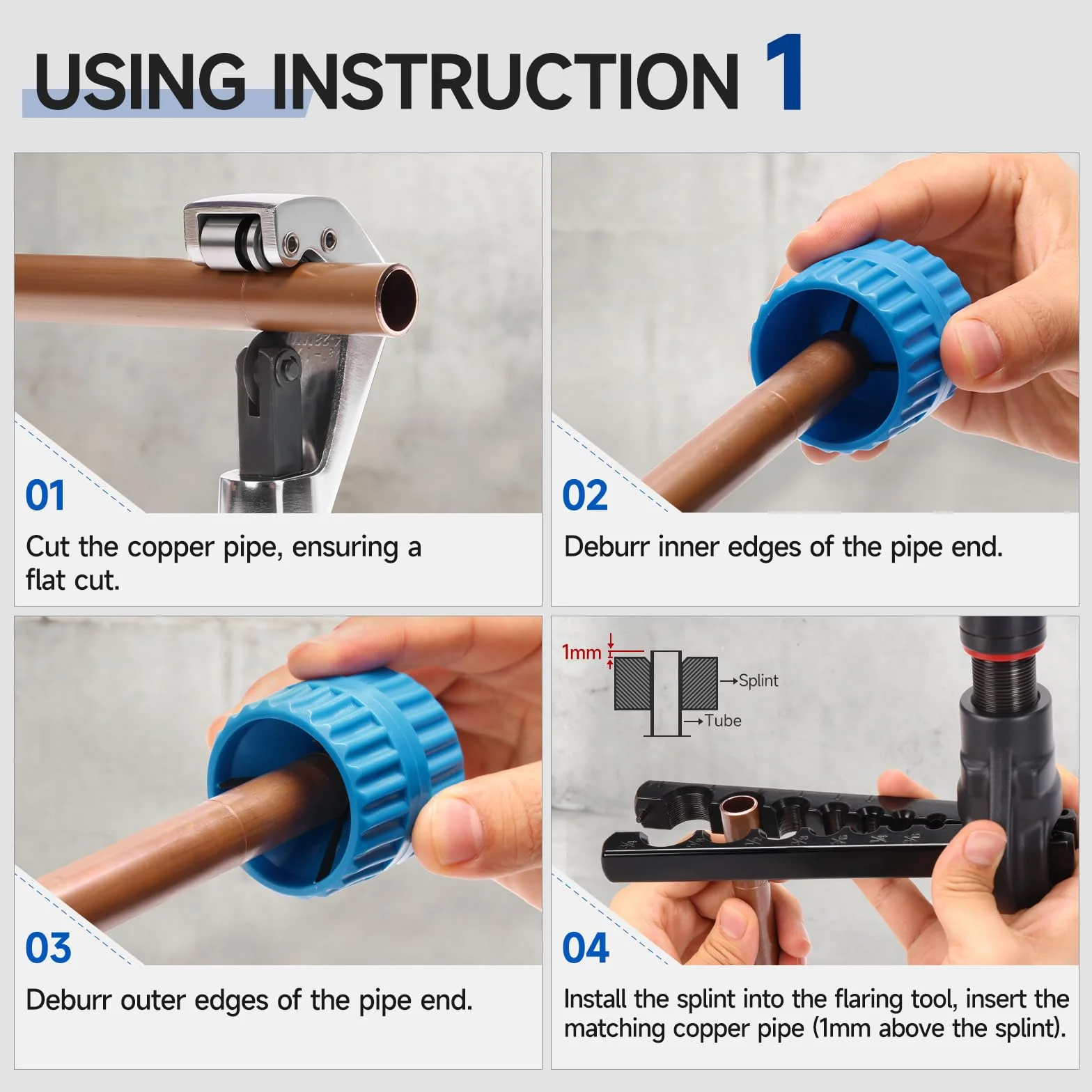 USING INSTRUCTION 1

01

Cut the copper pipe, ensuring a flat cut.

02

Deburr inner edges of the pipe end.

03

Deburr outer edges of the pipe end.

1mm

Splint

Tube

04

Install the splint into the flaring tool, insert the matching copper pipe (1mm above the splint).