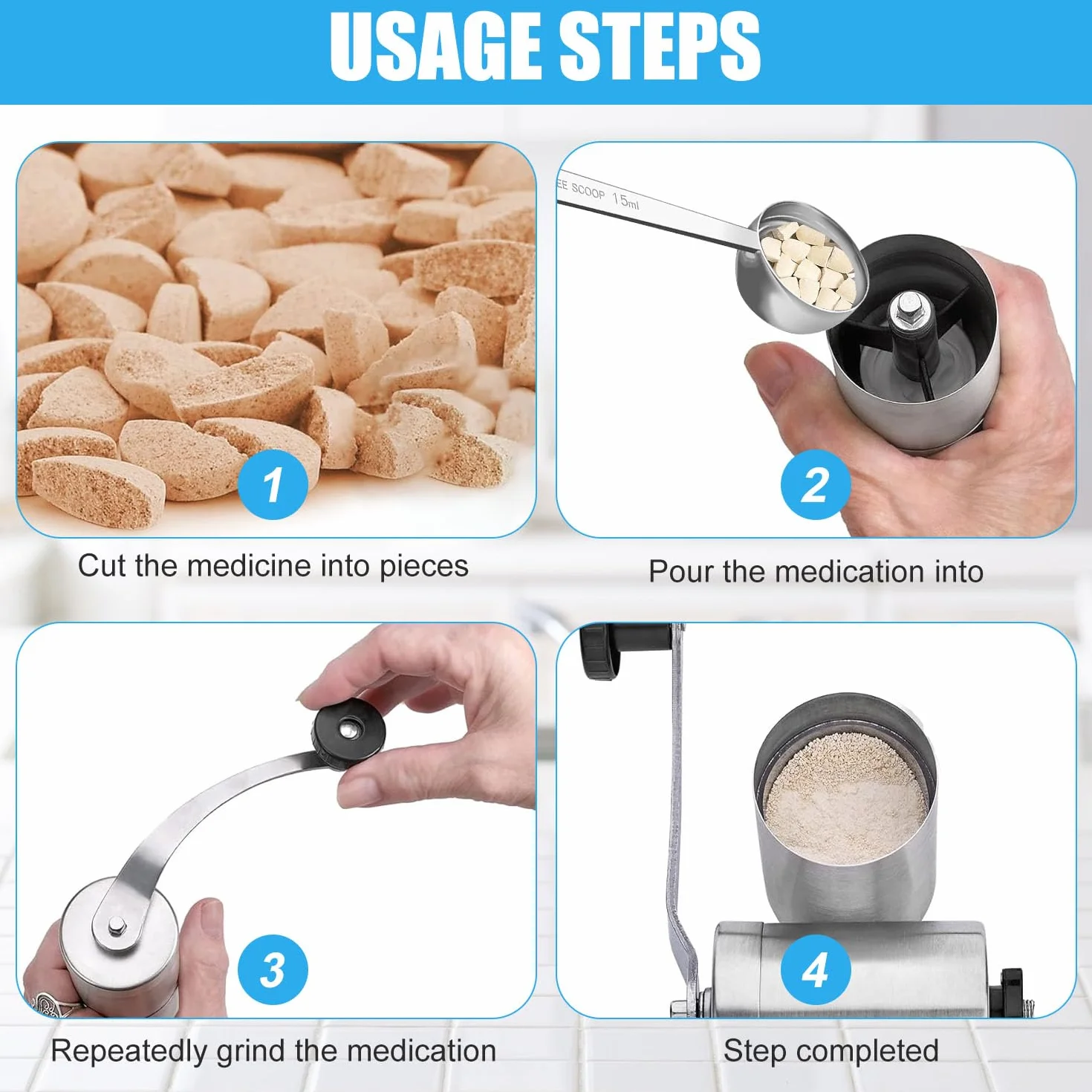 USAGE STEPS

1

Cut the medicine into pieces

EE SCOOP 15ml

2

Pour the medication into

3

Repeatedly grind the medication

4

Step completed