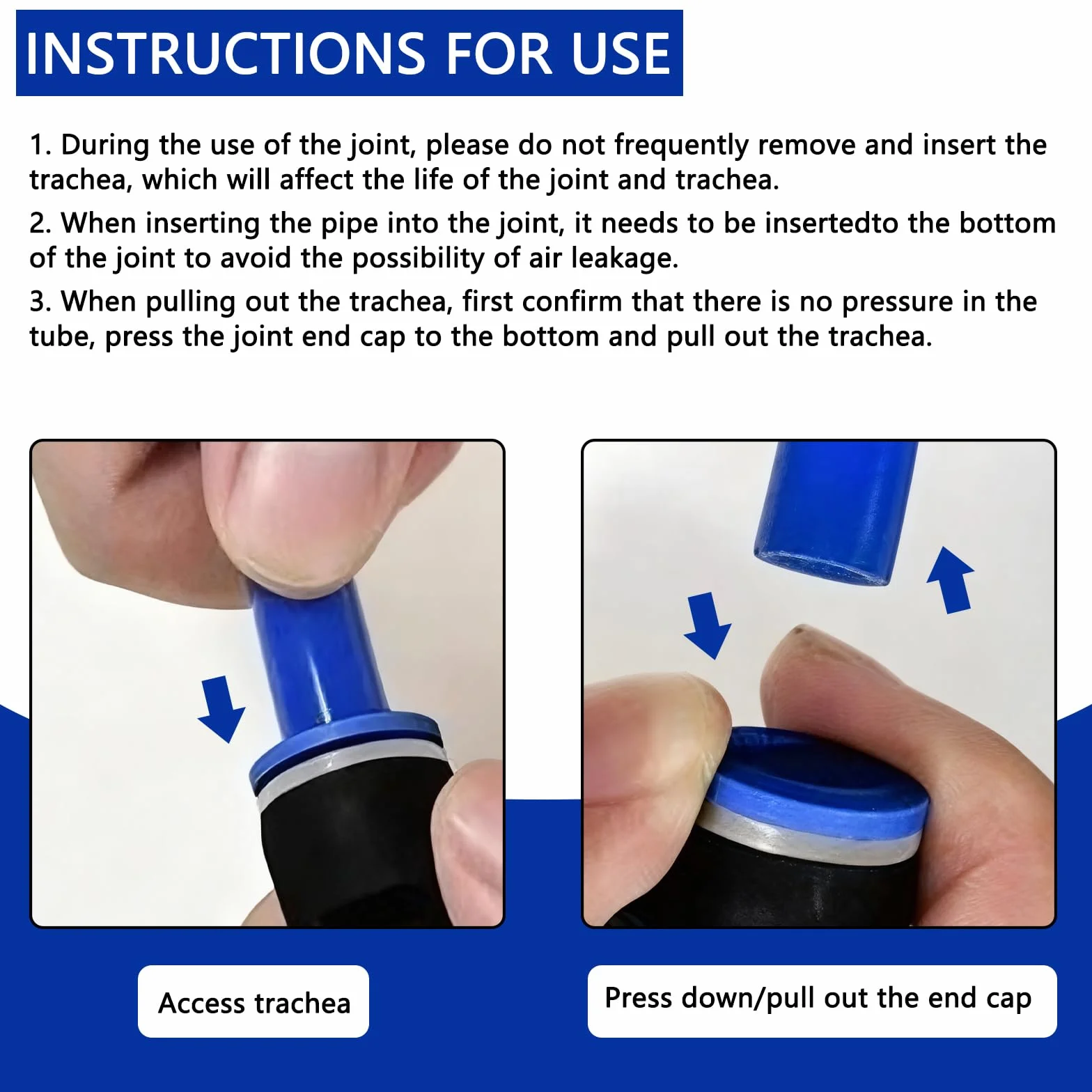 INSTRUCTIONS FOR USE

1. During the use of the joint, please do not frequently remove and insert the trachea, which will affect the life of the joint and trachea.

2. When inserting the pipe into the joint, it needs to be insertedto the bottom of the joint to avoid the possibility of air leakage.

3. When pulling out the trachea, first confirm that there is no pressure in the tube, press the joint end cap to the bottom and pull out the trachea.

Access trachea

Press down/pull out the end cap