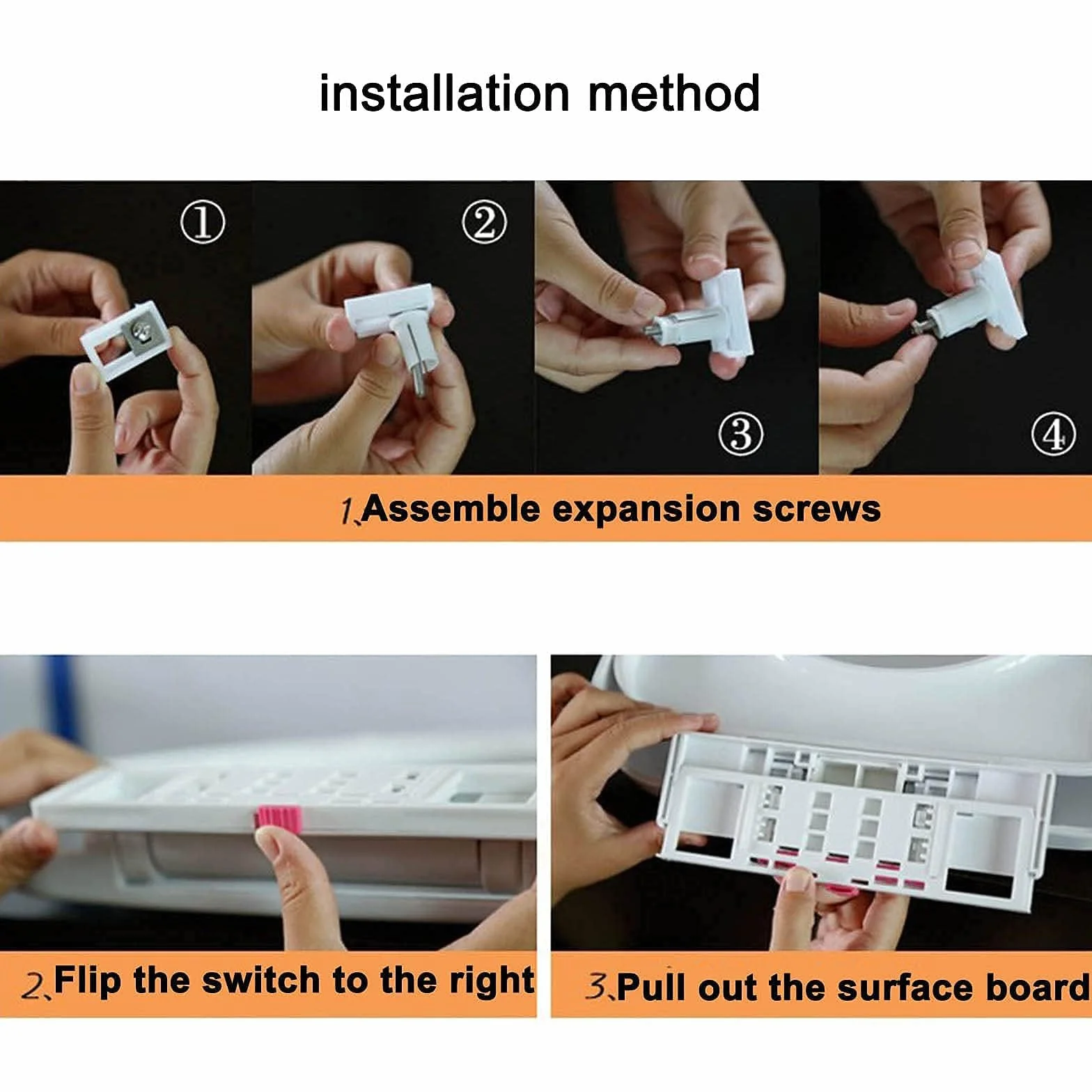 installation method

①

②

③

④

1、Assemble expansion screws

2、Flip the switch to the right

3、Pull out the surface board