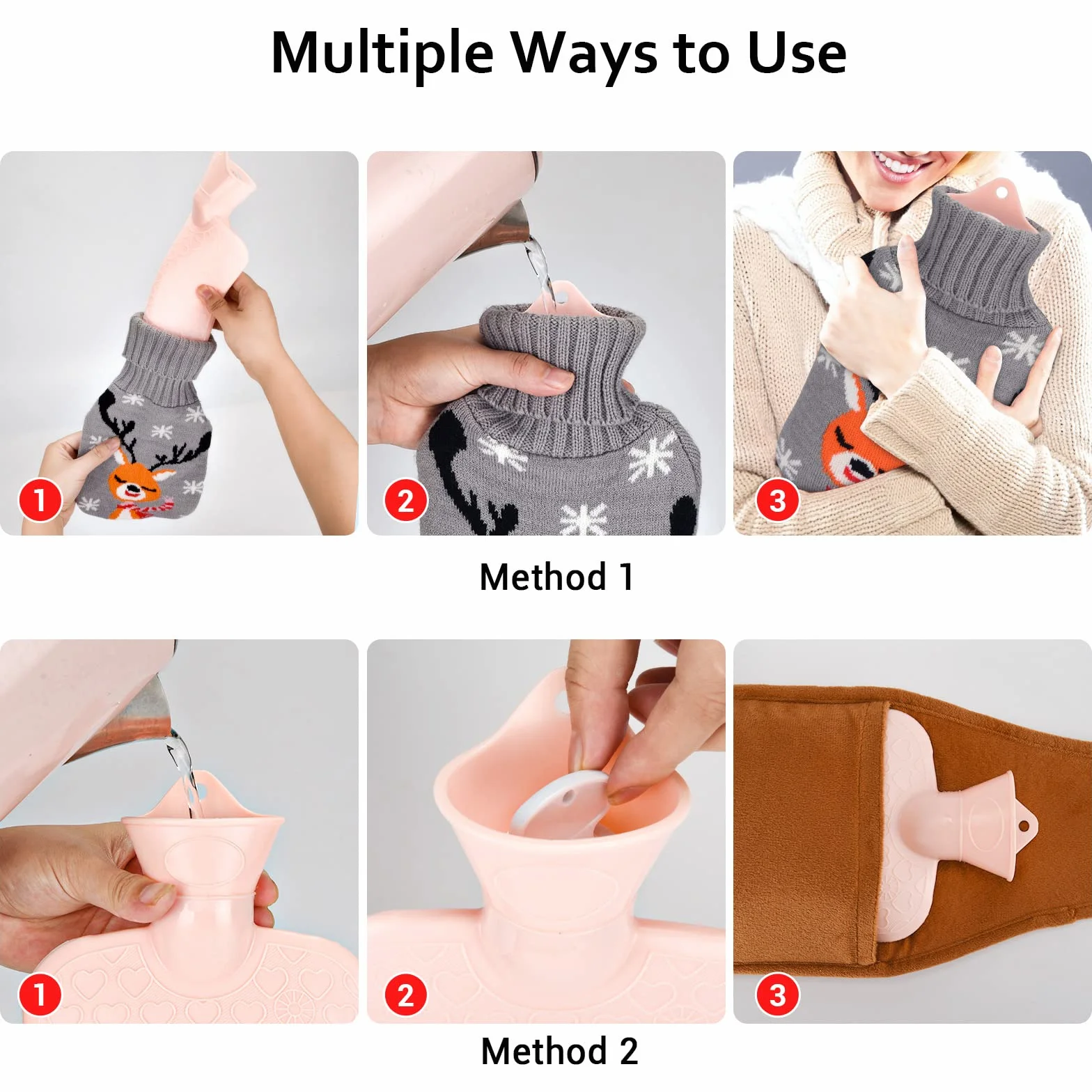 Multiple Ways to Use

1

2

3

Method 1

1

2

3

Method 2