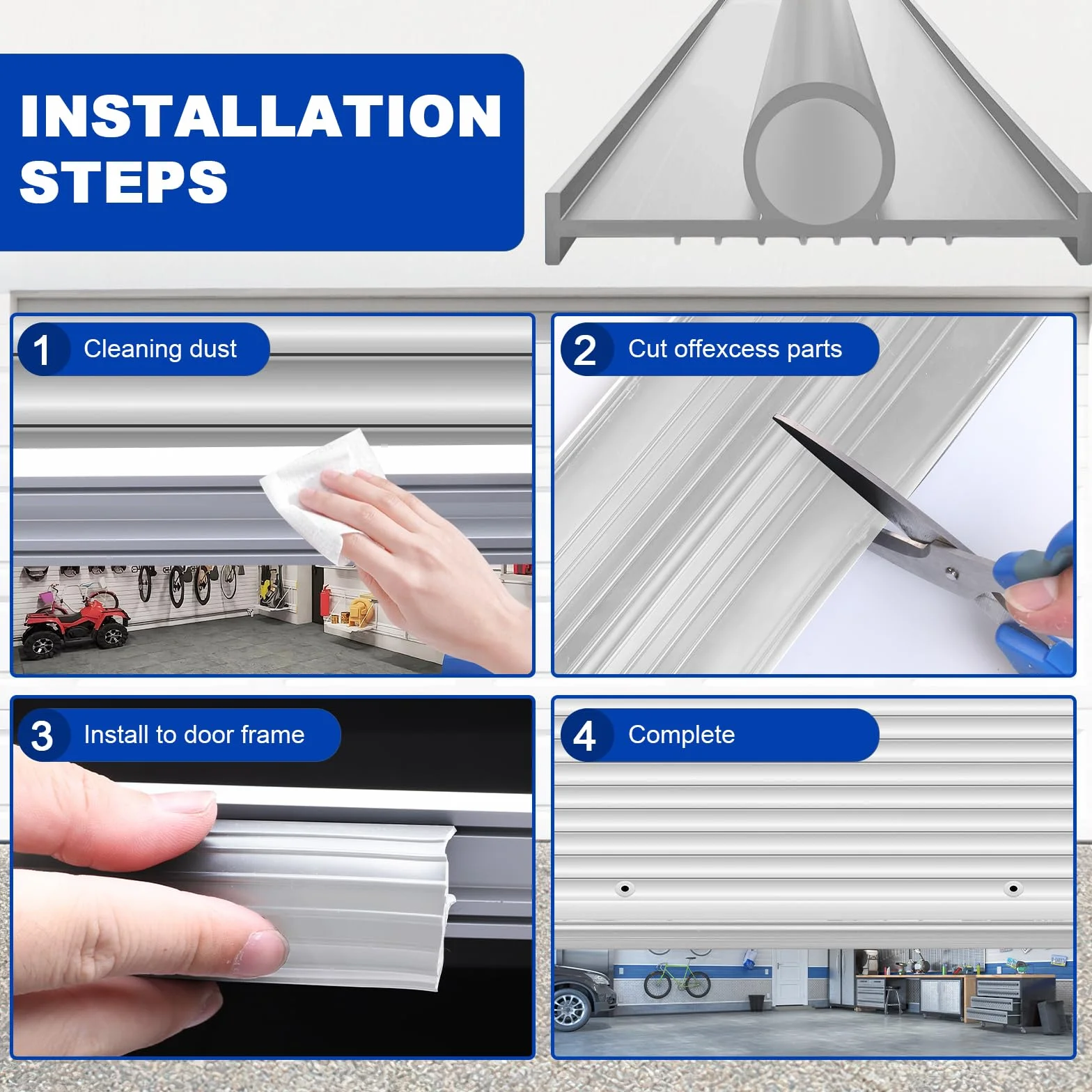 INSTALLATION STEPS

1 Cleaning dust

2 Cut offexcess parts

3 Install to door frame

4 Complete