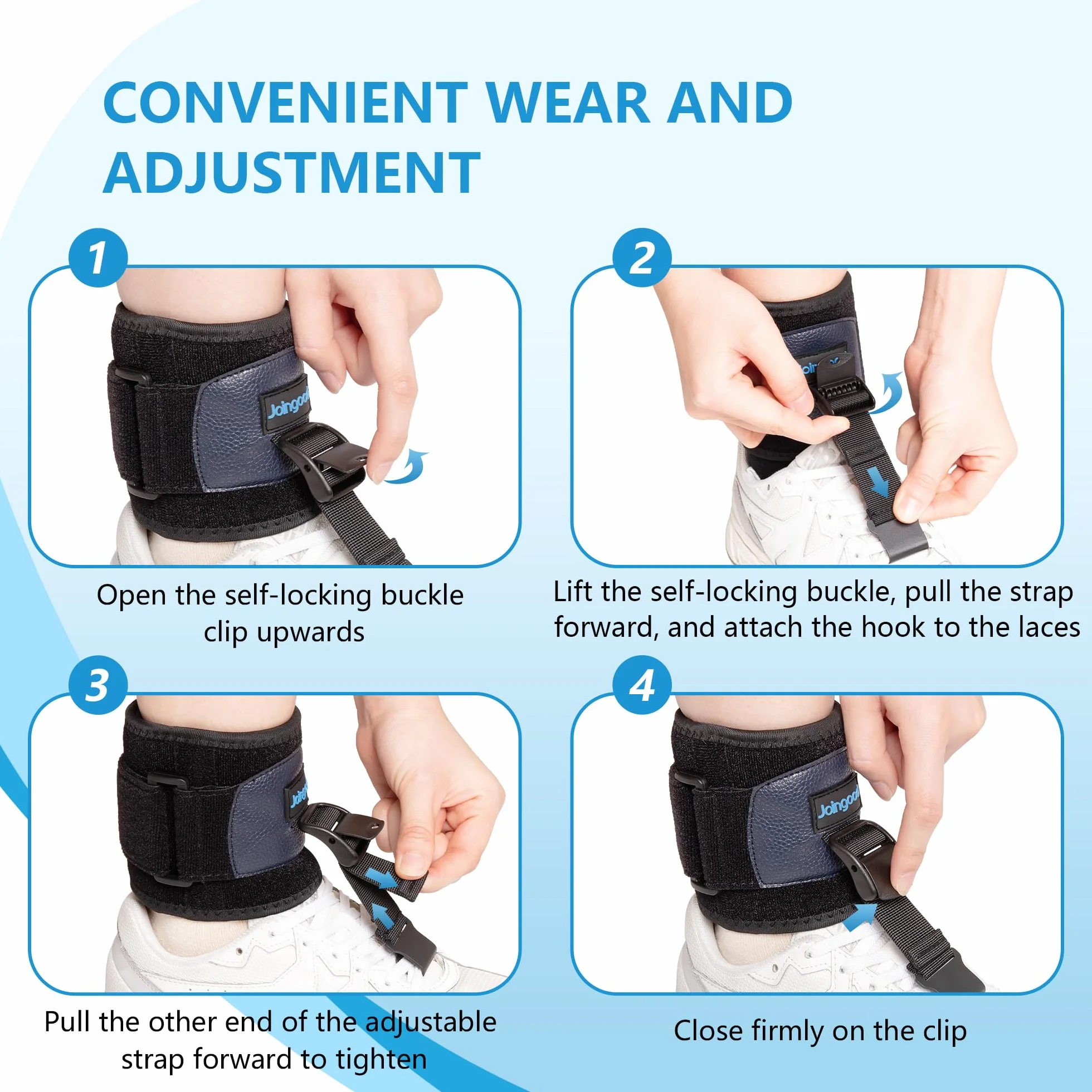 CONVENIENT WEAR AND ADJUSTMENT

1

Joingood

Open the self-locking buckle clip upwards

2

Lift the self-locking buckle, pull the strap forward, and attach the hook to the laces

3

Pull the other end of the adjustable strap forward to tighten

4

Joingood

Close firmly on the clip