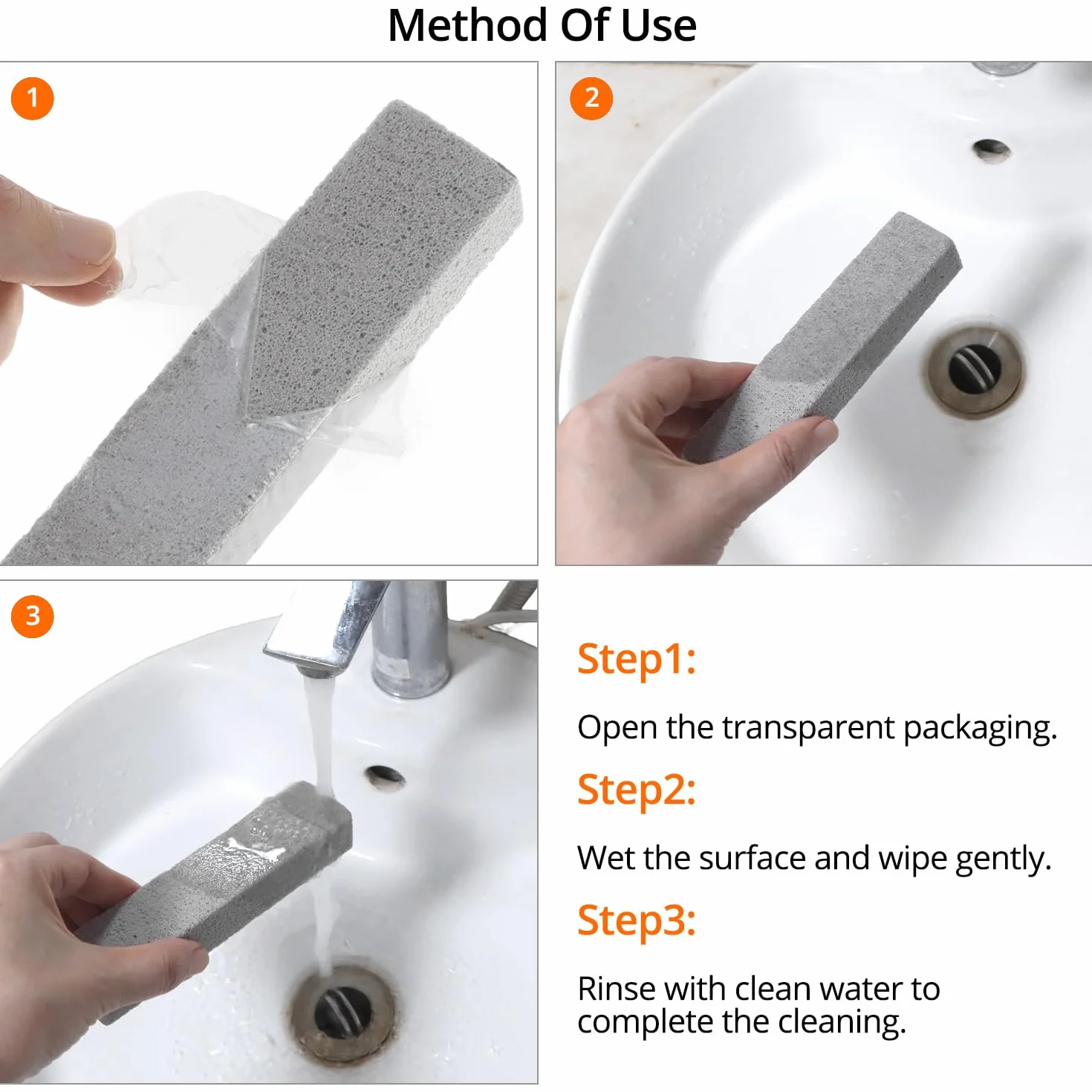 Method Of Use

1

2

3

Step1:

Open the transparent packaging.

Step2:

Wet the surface and wipe gently.

Step3:

Rinse with clean water to complete the cleaning.