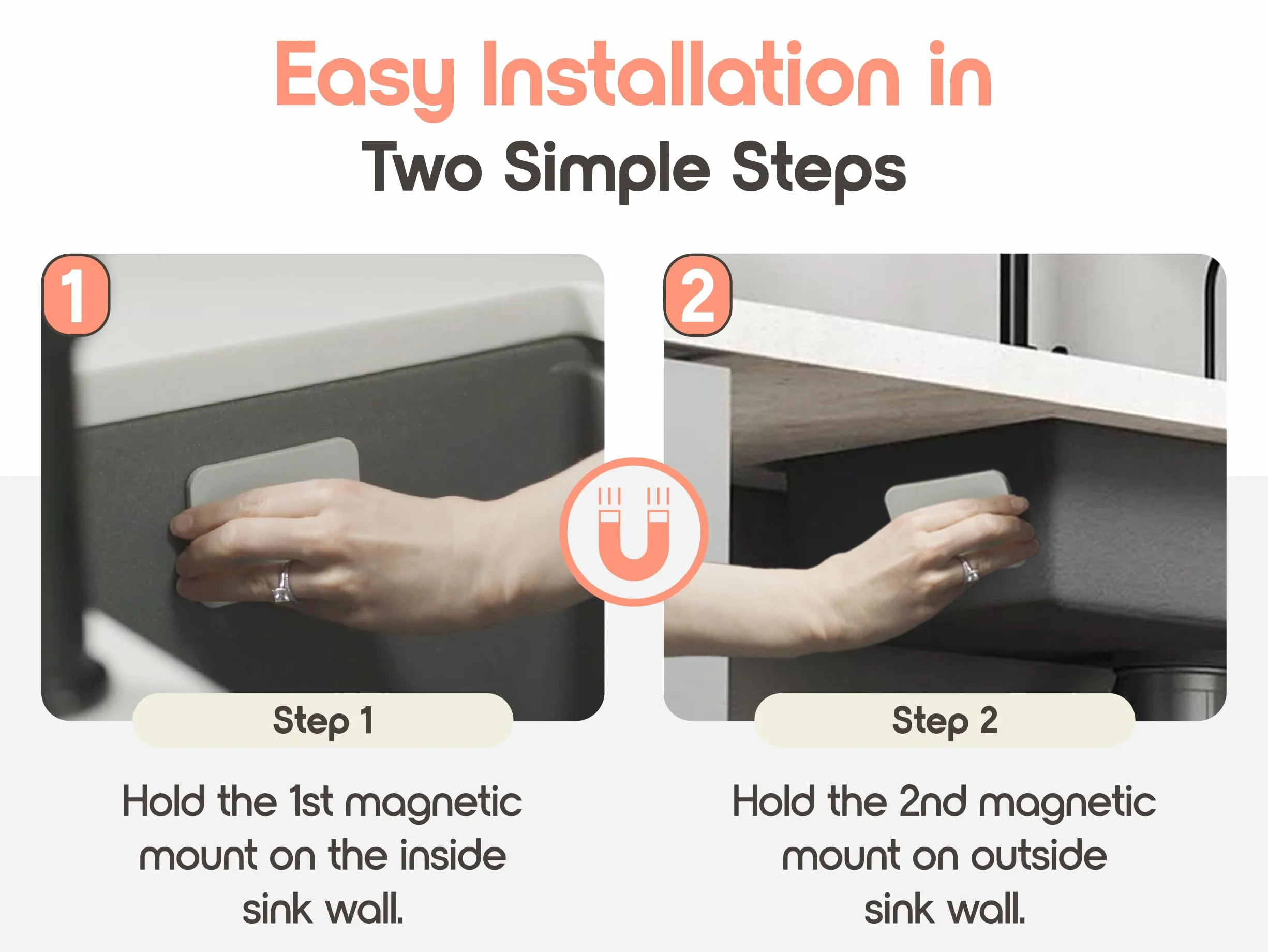 Easy Installation in
Two Simple Steps

1

Step 1

Hold the 1st magnetic mount on the inside sink wall.

2

Step 2

Hold the 2nd magnetic mount on outside sink wall.