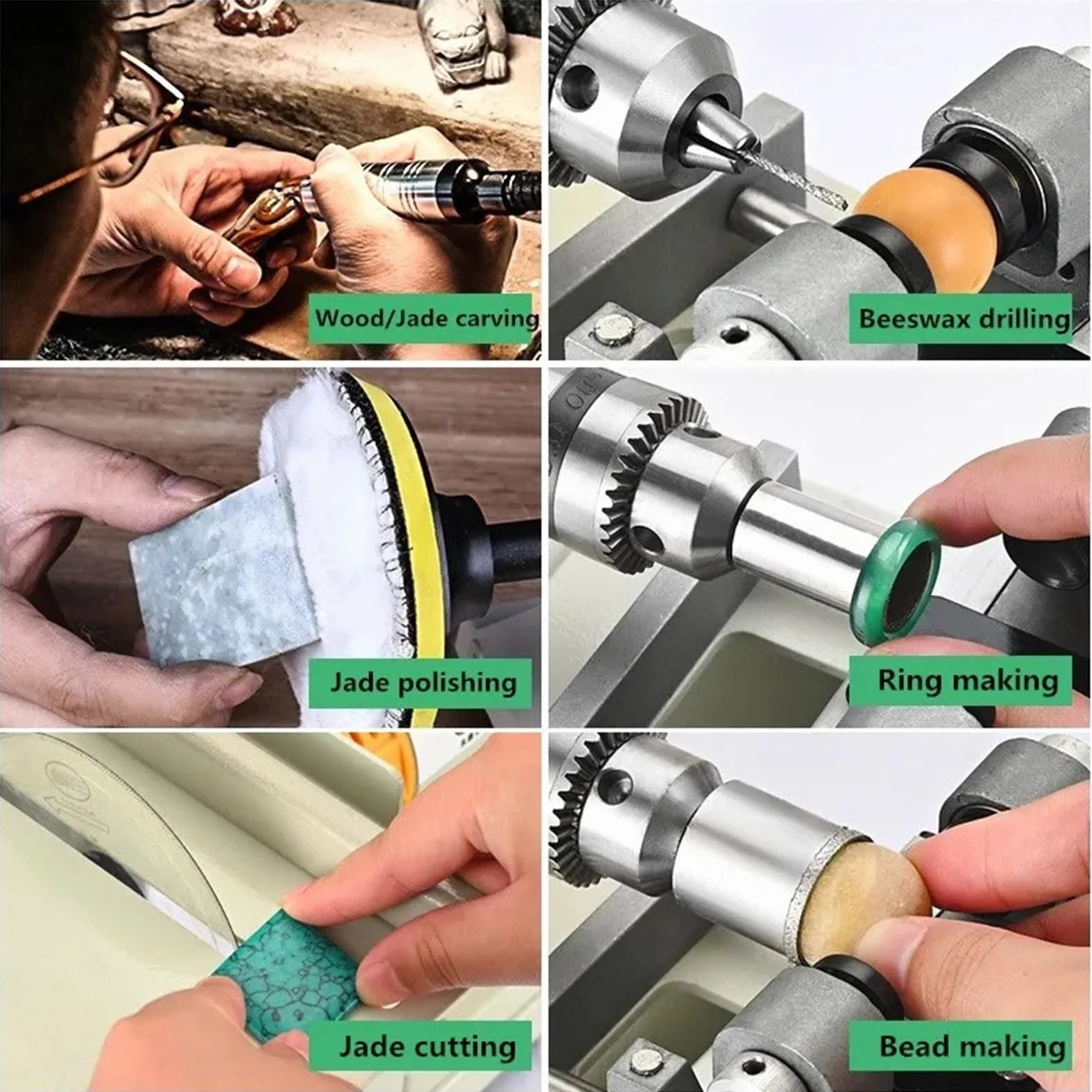 Wood/Jade carving

Beeswax drilling

Jade polishing

Ring making

Jade cutting

Bead making