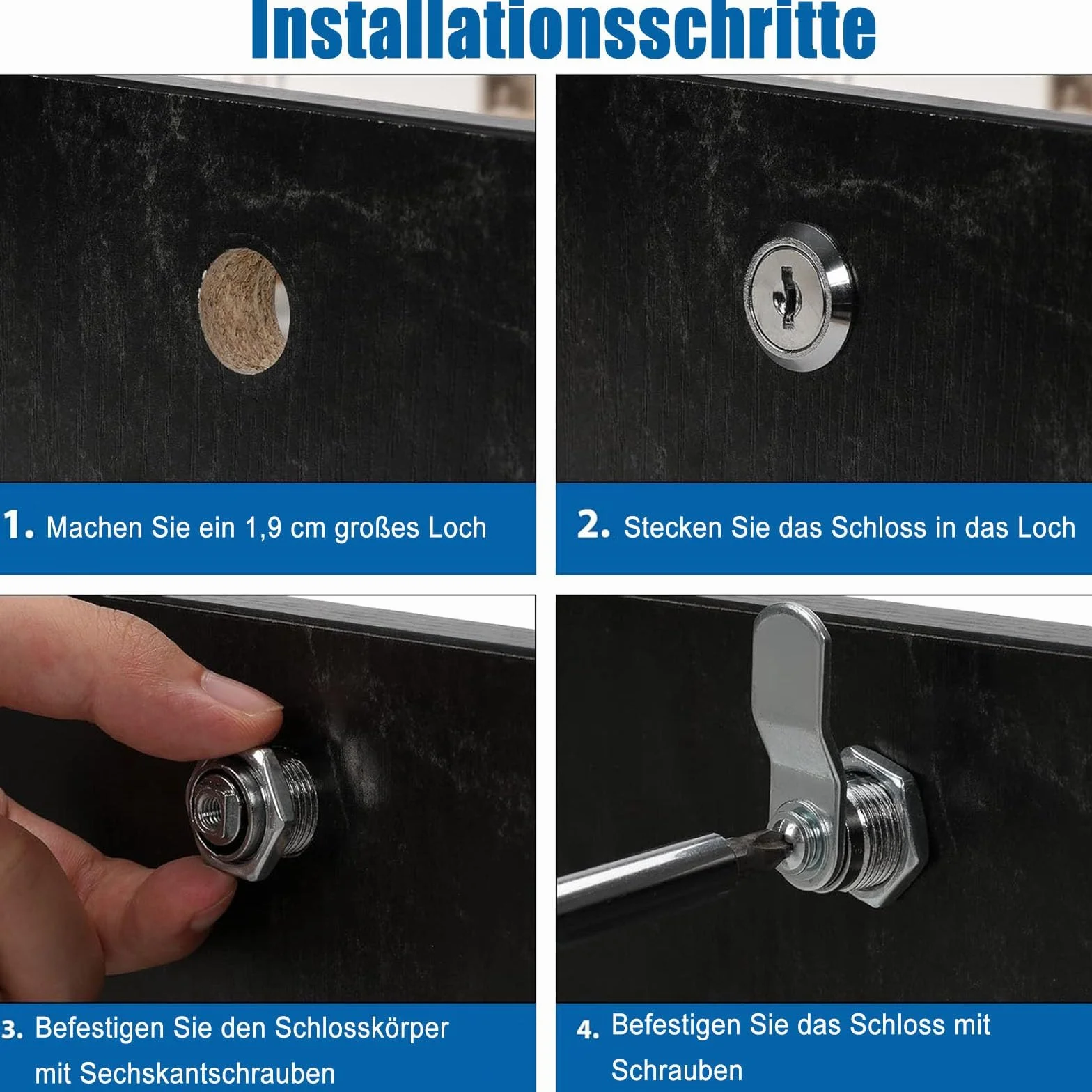 Installationsschritte

1. Machen Sie ein 1,9 cm großes Loch

2. Stecken Sie das Schloss in das Loch

3. Befestigen Sie den Schlosskörper mit Sechskantschrauben

4. Befestigen Sie das Schloss mit Schrauben