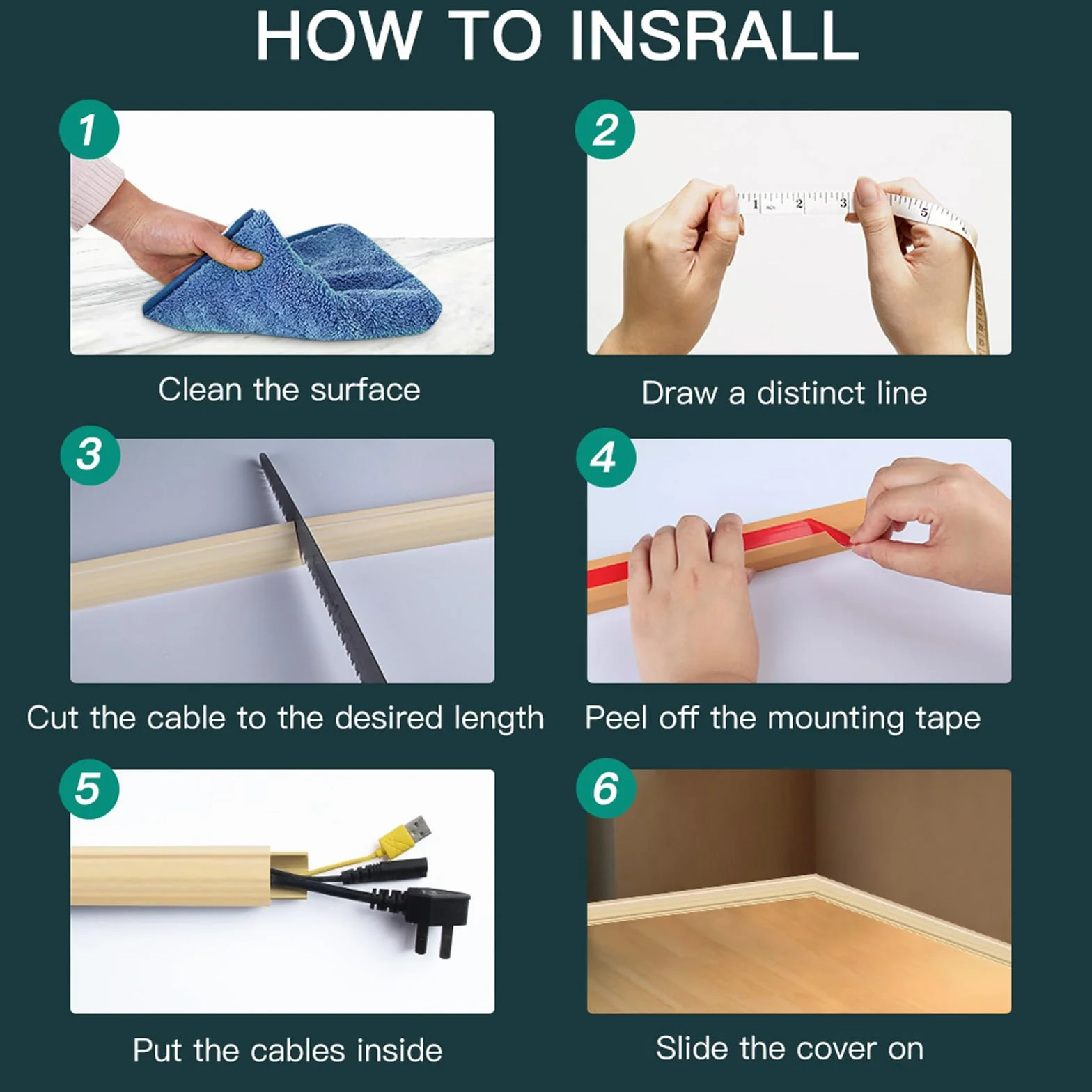 HOW TO INSRALL

1

Clean the surface

2

1 2 3 5

Draw a distinct line

3

Cut the cable to the desired length

4

Peel off the mounting tape

5

Put the cables inside

6

Slide the cover on