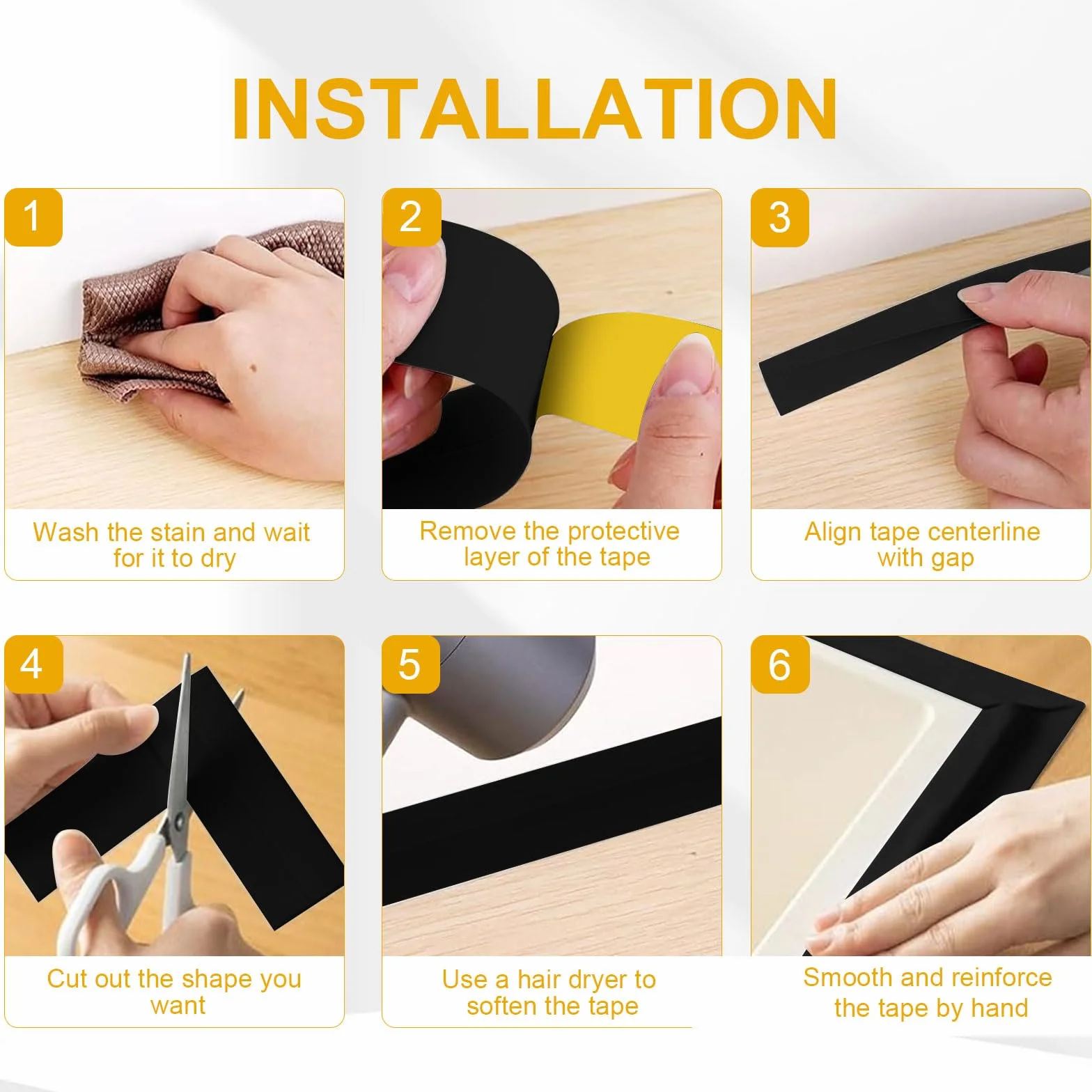 INSTALLATION

1
Wash the stain and wait for it to dry

2
Remove the protective layer of the tape

3
Align tape centerline with gap

4
Cut out the shape you want

5
Use a hair dryer to soften the tape

6
Smooth and reinforce the tape by hand