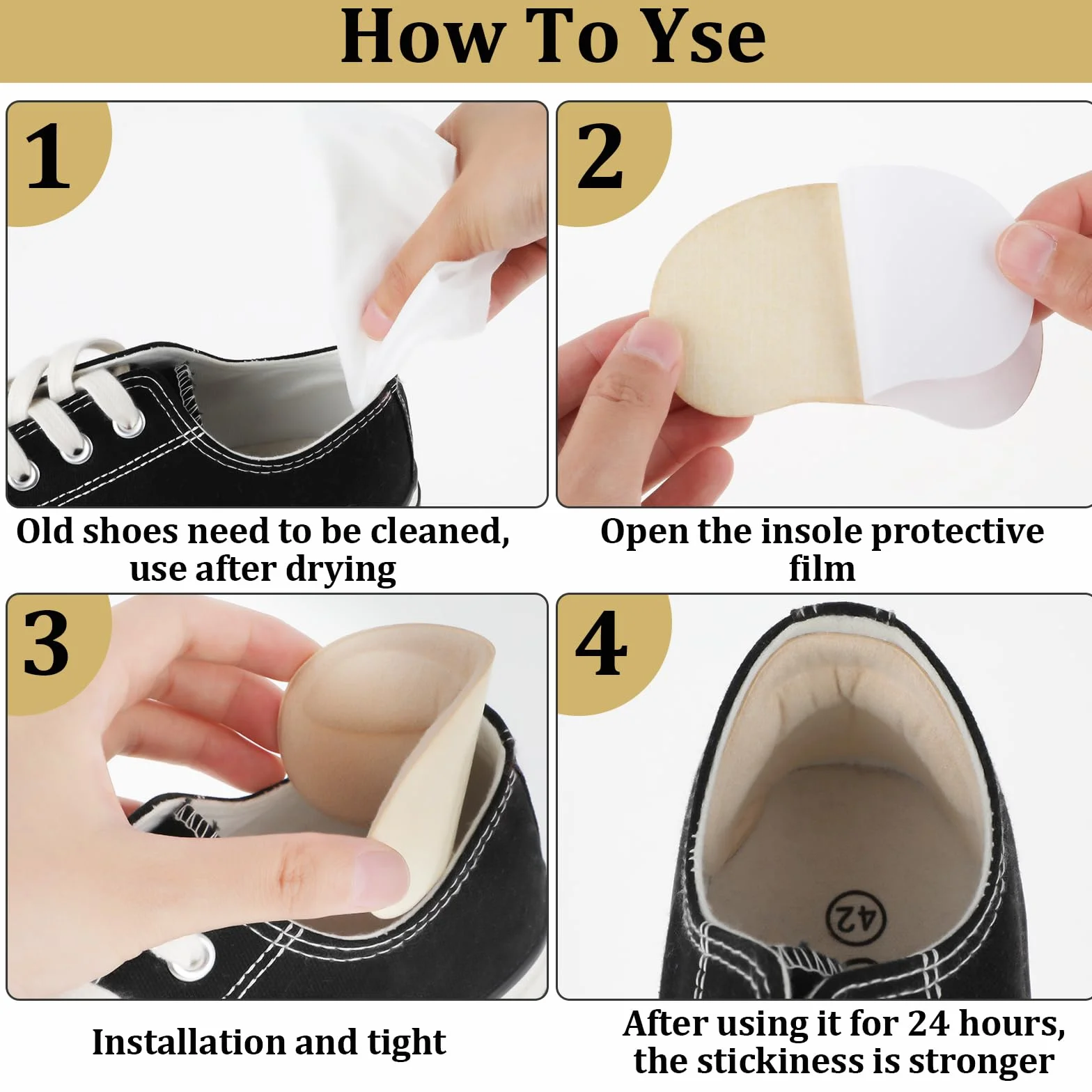 How To Yse

1

Old shoes need to be cleaned, use after drying

2

Open the insole protective film

3

Installation and tight

4

42

After using it for 24 hours, the stickiness is stronger