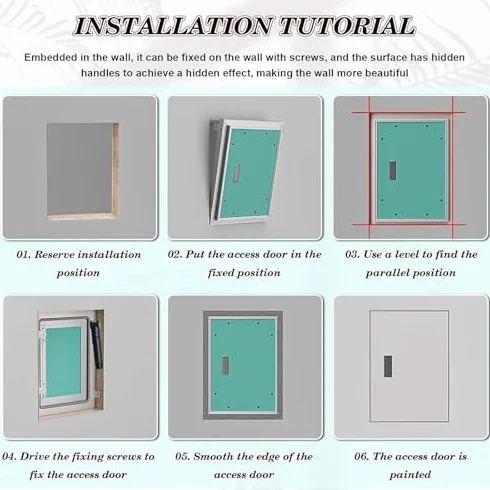 INSTALLATION TUTORIAL

Embedded in the wall, it can be fixed on the wall with screws, and the surface has hidden handles to achieve a hidden effect, making the wall more beautiful

01. Reserve installation position

02. Put the access door in the fixed position

03. Use a level to find the parallel position

04. Drive the fixing screws to fix the access door

05. Smooth the edge of the access door

06. The access door is painted