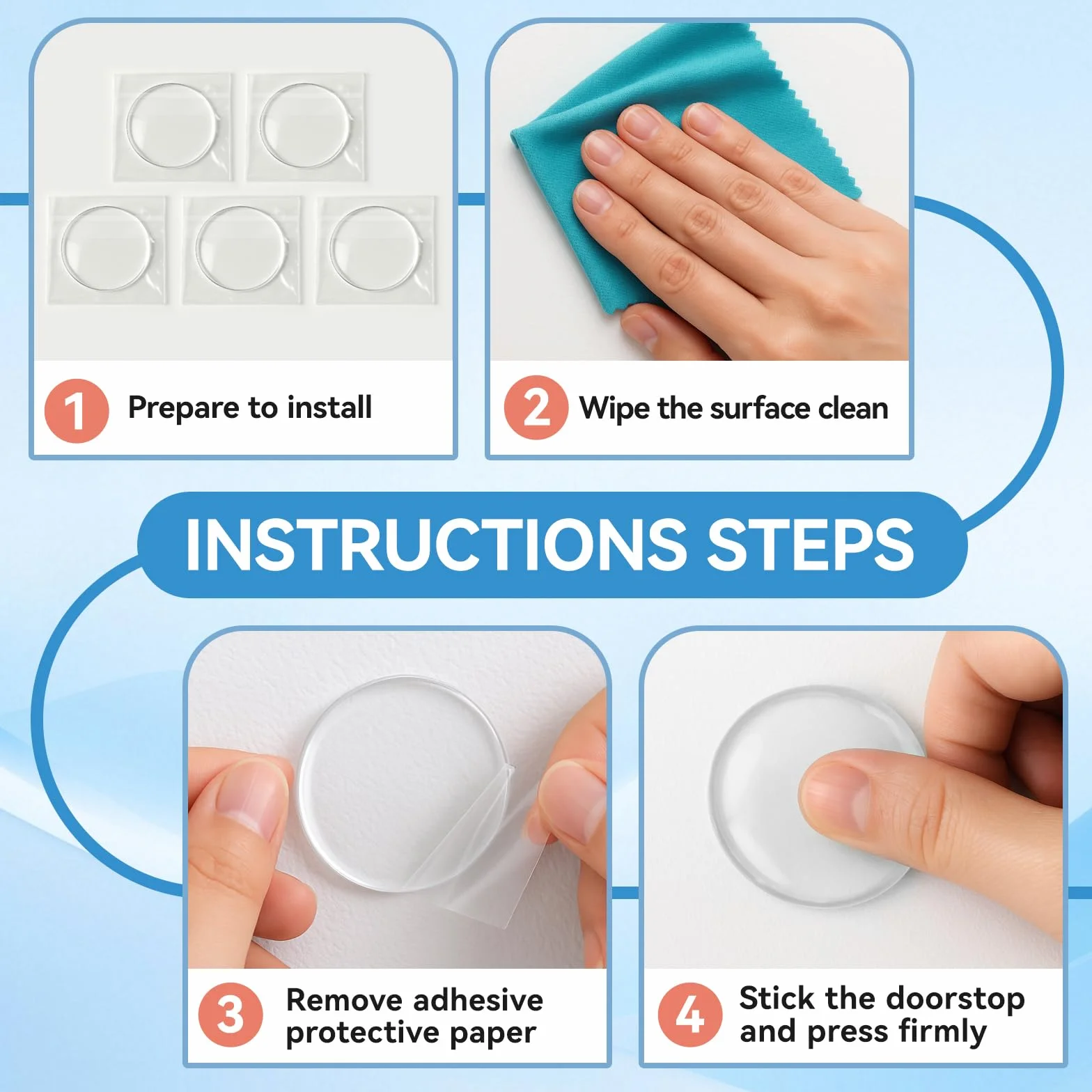 1 Prepare to install

2 Wipe the surface clean

INSTRUCTIONS STEPS

3 Remove adhesive protective paper

4 Stick the doorstop and press firmly