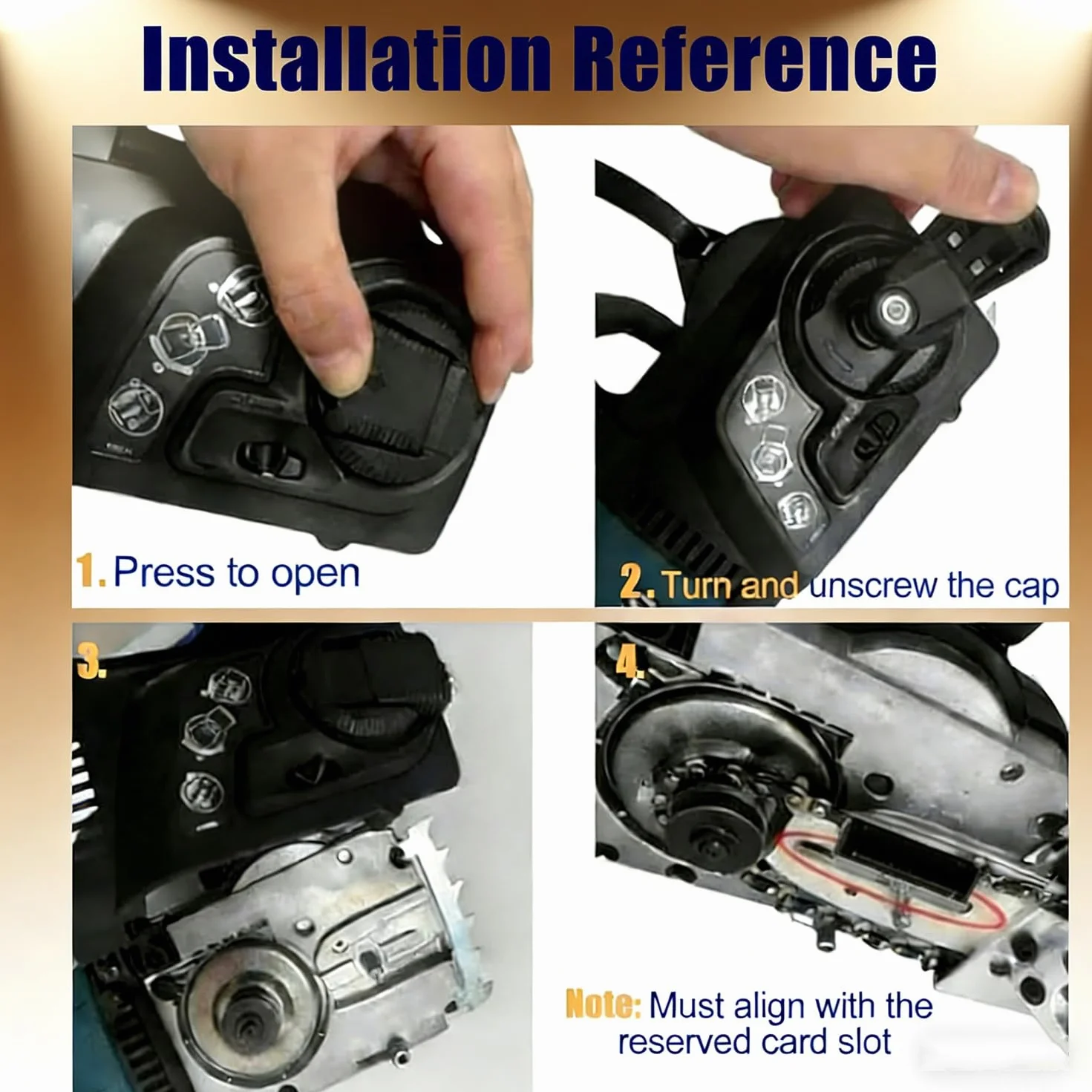 Installation Reference

1. Press to open

2. Turn and unscrew the cap

3.

4.

Note: Must align with the reserved card slot