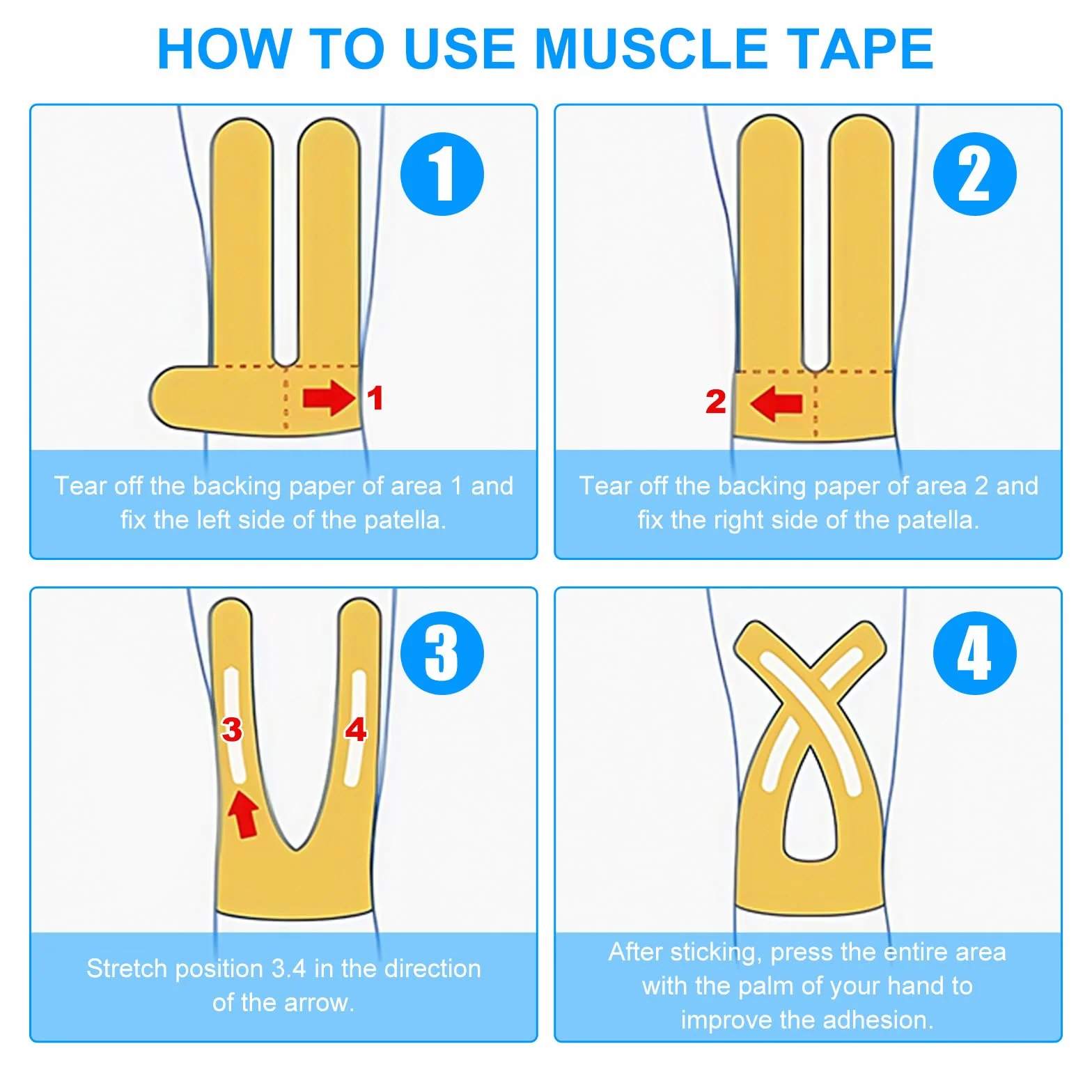 HOW TO USE MUSCLE TAPE

1

1

Tear off the backing paper of area 1 and fix the left side of the patella.

2

2

Tear off the backing paper of area 2 and fix the right side of the patella.

3

3

4

Stretch position 3.4 in the direction of the arrow.

4

After sticking, press the entire area with the palm of your hand to improve the adhesion.