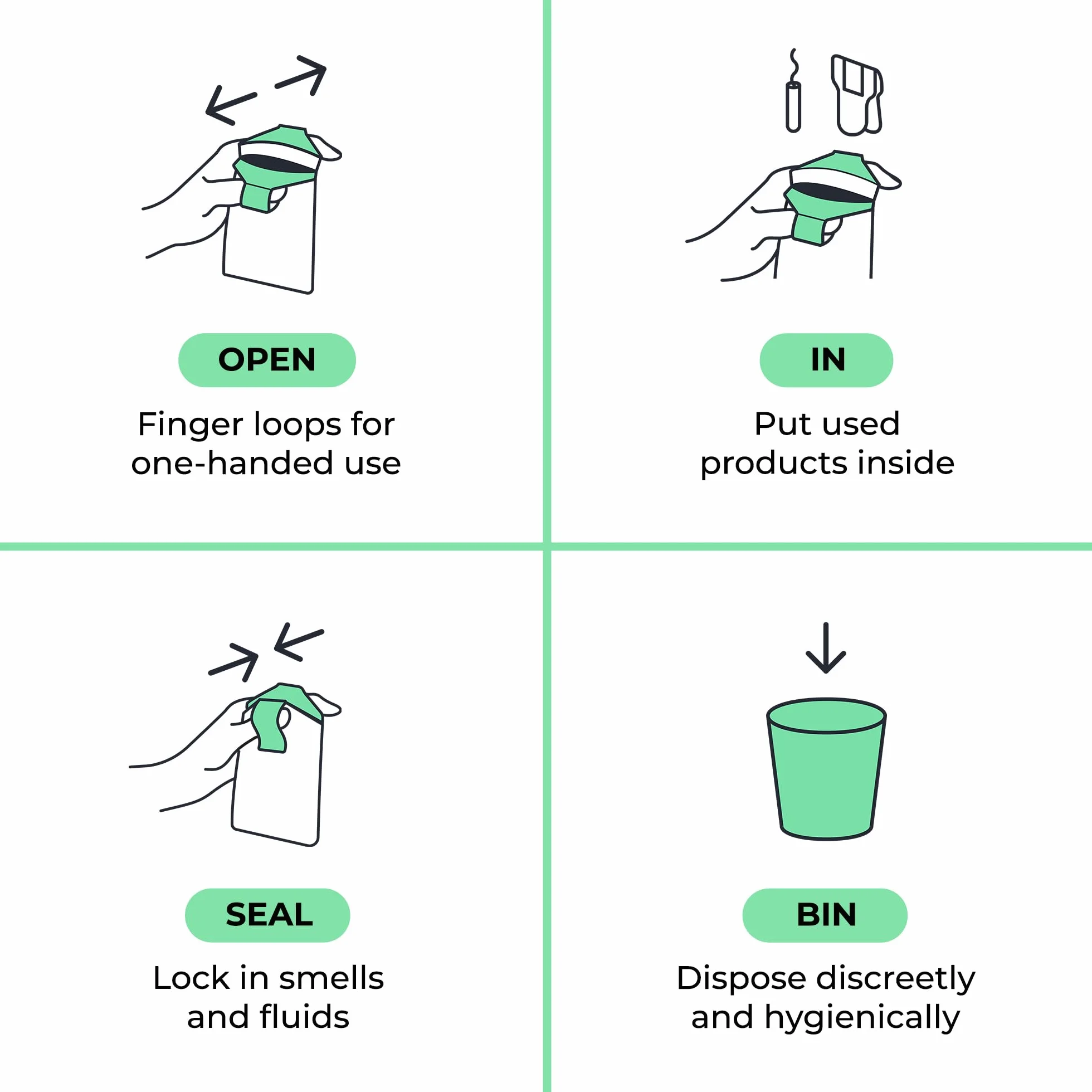 OPEN

Finger loops for one-handed use

IN

Put used products inside

SEAL

Lock in smells and fluids

BIN

Dispose discreetly and hygienically