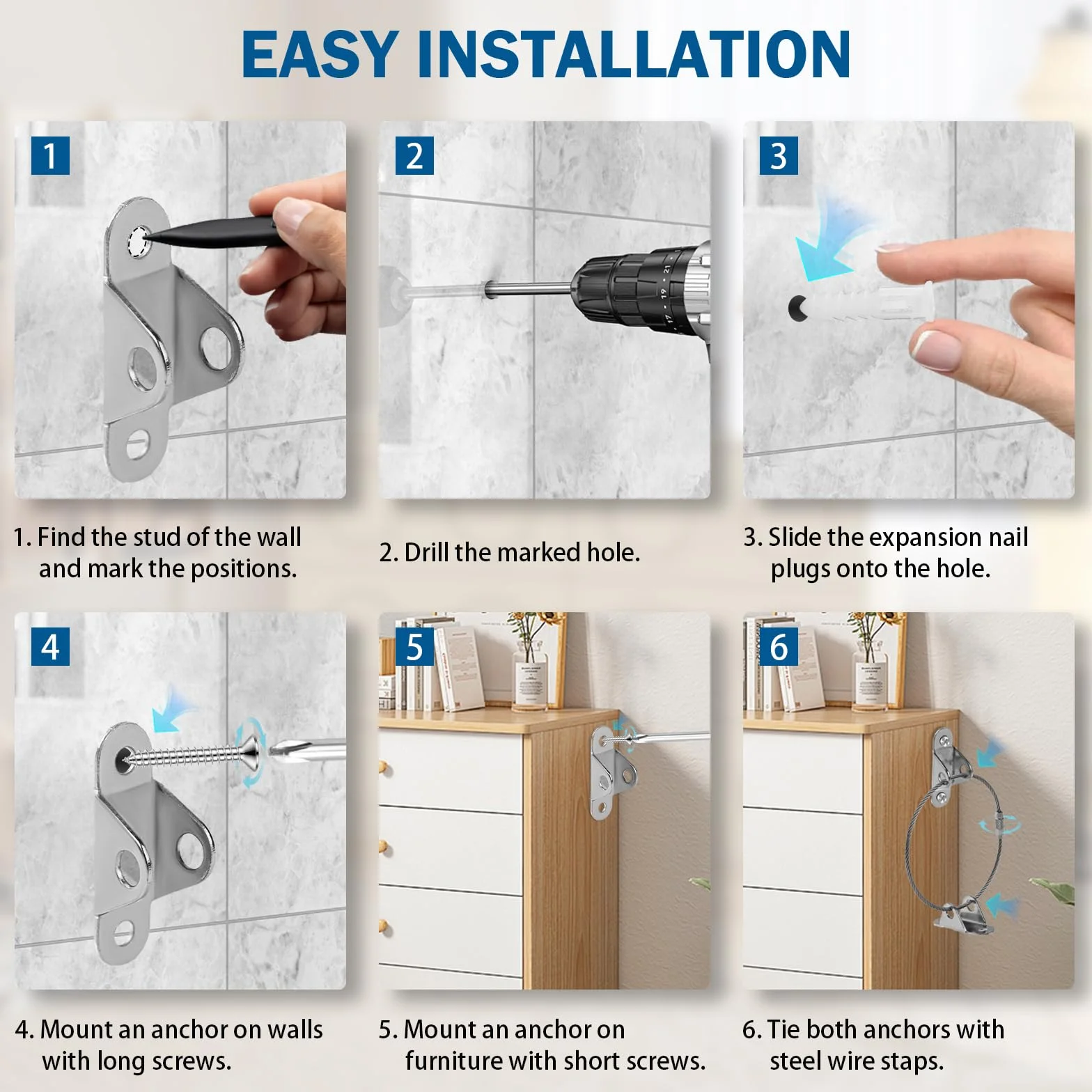 EASY INSTALLATION

1

2

3

1. Find the stud of the wall and mark the positions.

2. Drill the marked hole.

3. Slide the expansion nail plugs onto the hole.

4

5

6

4. Mount an anchor on walls with long screws.

5. Mount an anchor on furniture with short screws.

6. Tie both anchors with steel wire staps.