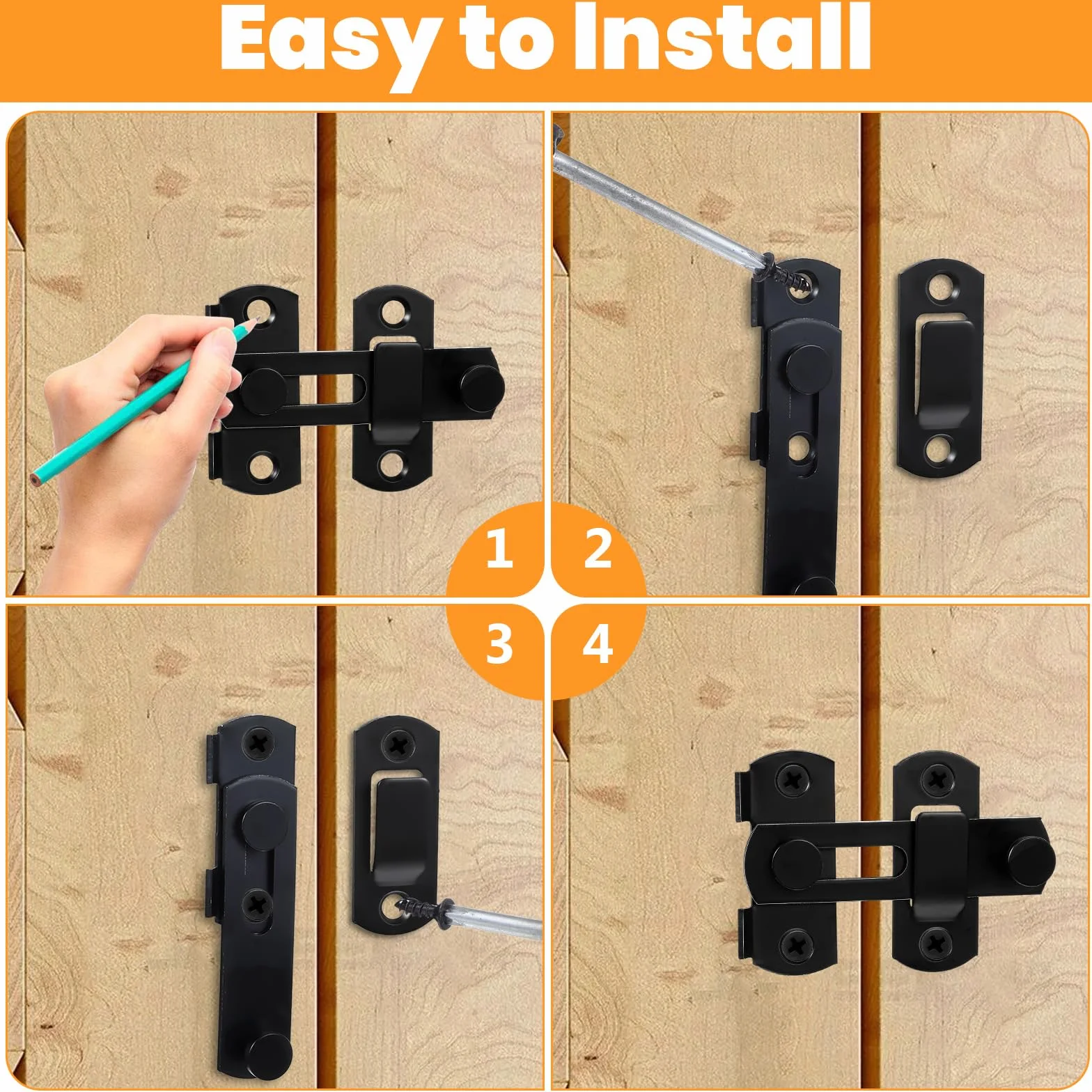 Easy to Install

1

2

3

4