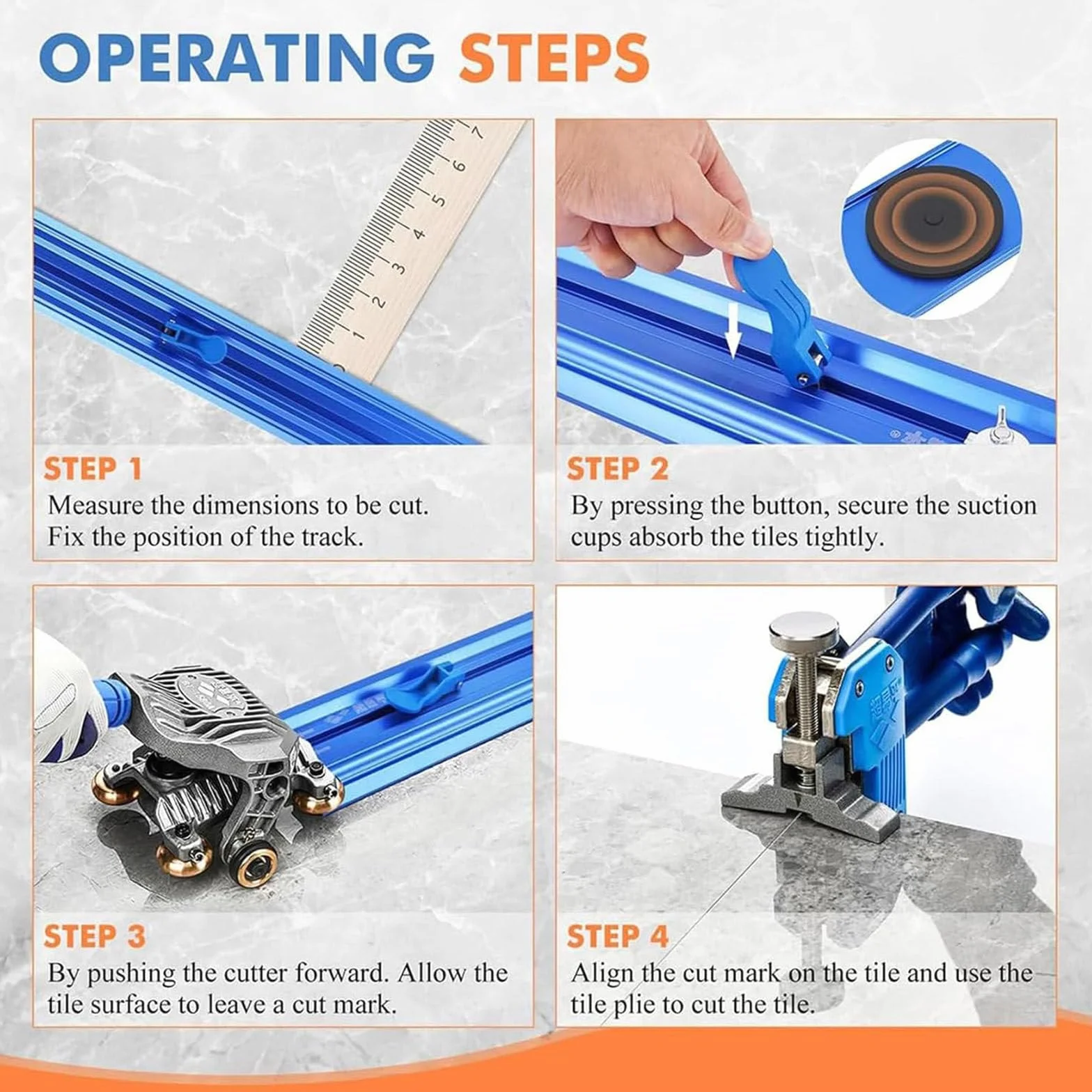 OPERATING STEPS

1 2 3 4 5 6 7

STEP 1
Measure the dimensions to be cut. Fix the position of the track.

STEP 2
By pressing the button, secure the suction cups absorb the tiles tightly.

STEP 3
By pushing the cutter forward. Allow the tile surface to leave a cut mark.

STEP 4
Align the cut mark on the tile and use the tile plie to cut the tile.